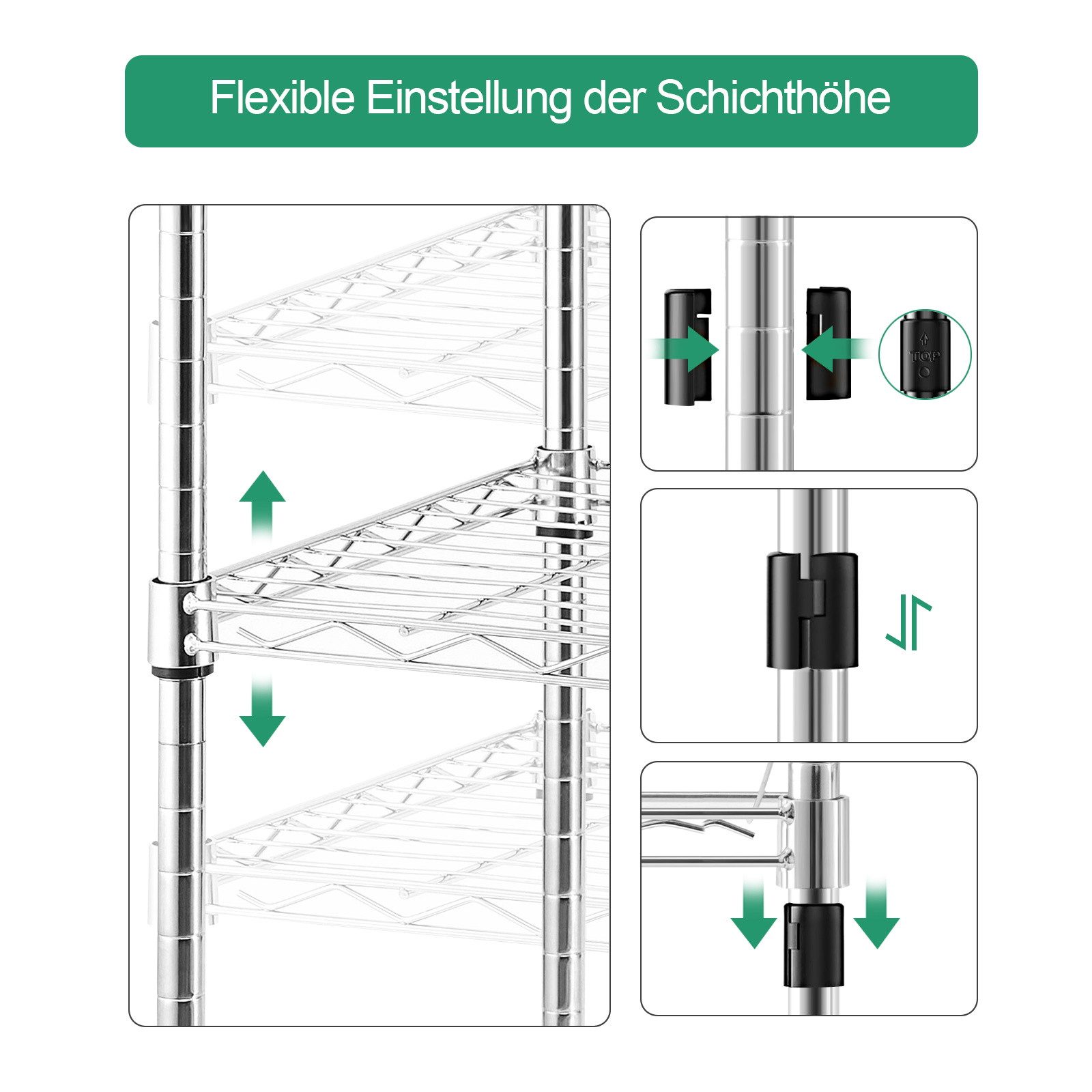 Flexible Einstellung der Schichthöhe

TOP