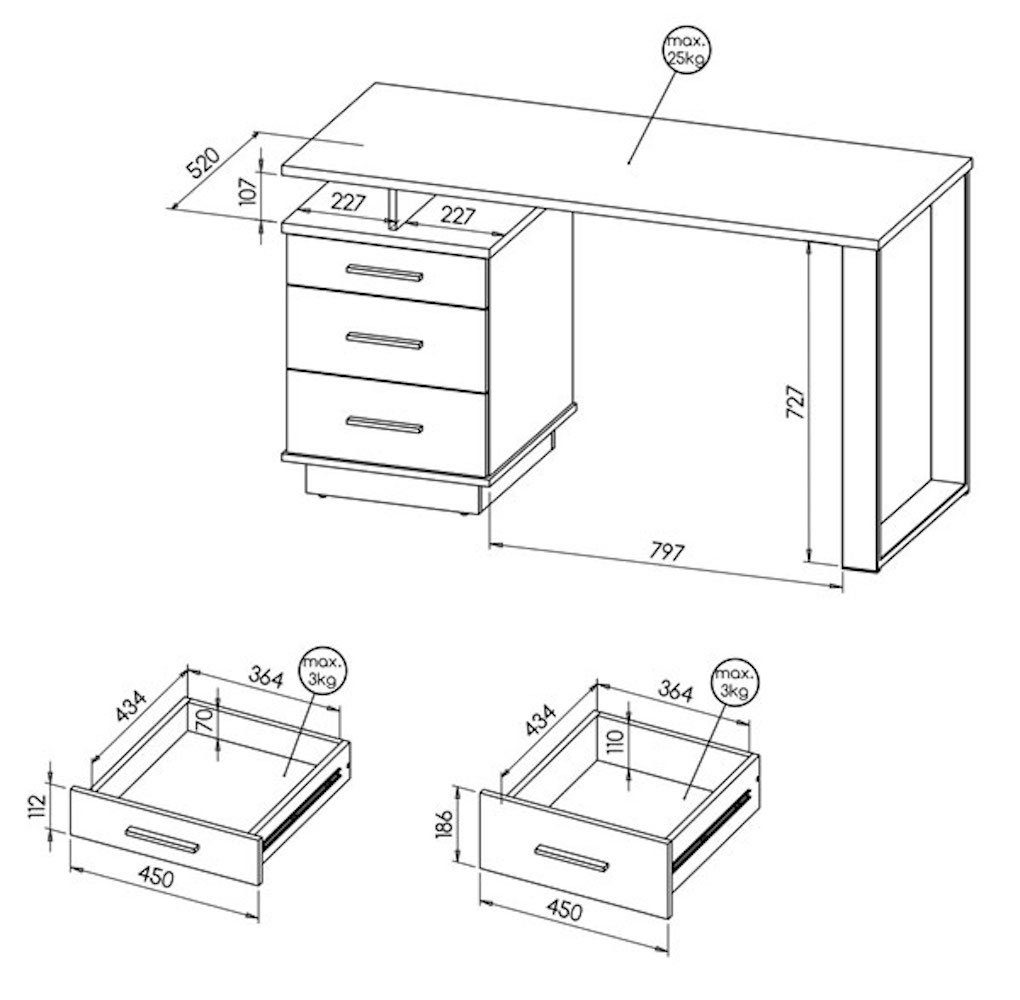 max.
25kg

520

107

227

227

727

797

434

364

max.
3kg

70

112

450

434

364

max.
3kg

110

186

450