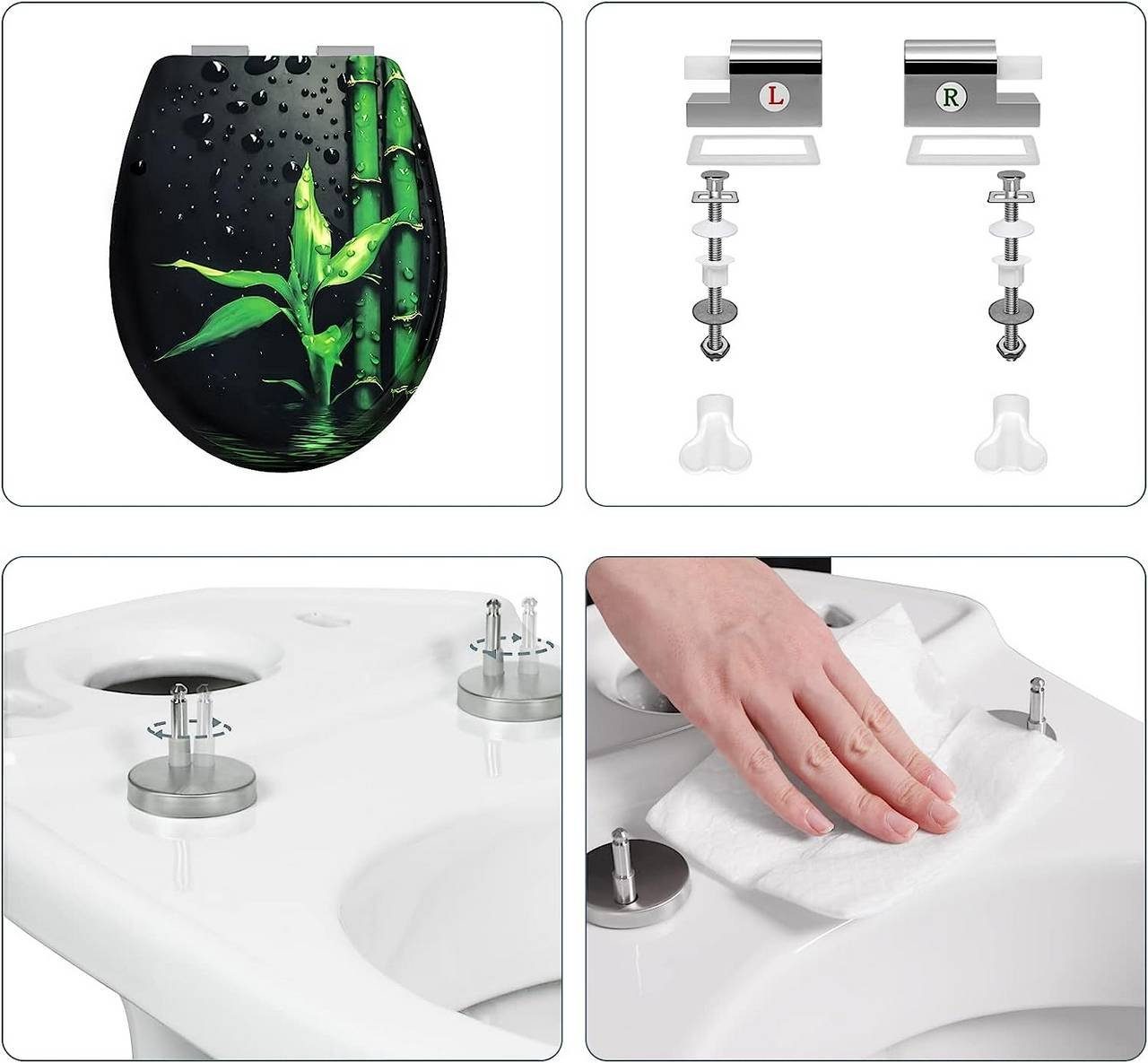 L

R