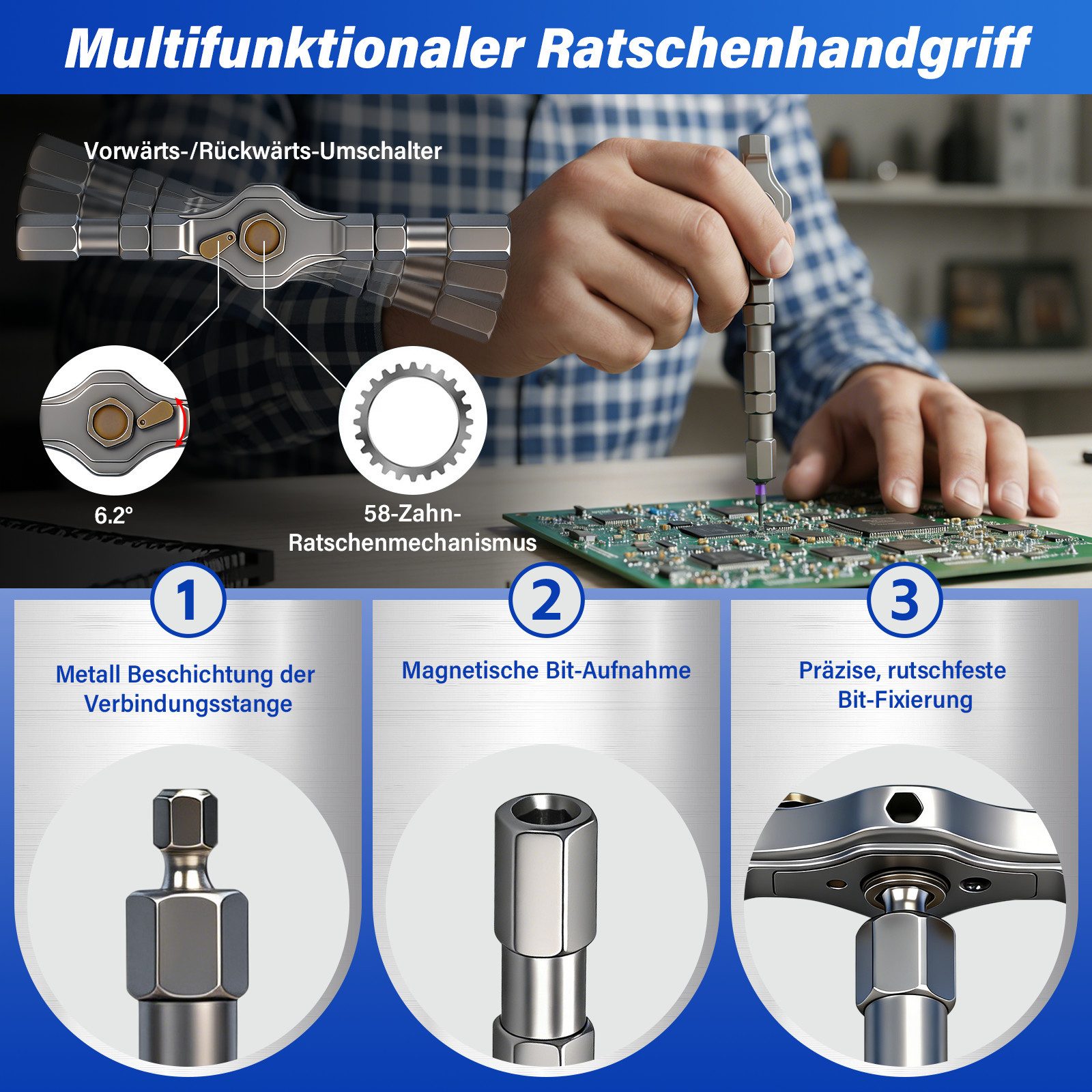 Multifunktionaler Ratschenhandgriff

Vorwärts-/Rückwärts-Umschalter

6.2°

58-Zahn-Ratschenmechanismus

1

Metall Beschichtung der Verbindungsstange

2

Magnetische Bit-Aufnahme

3

Präzise, rutschfeste Bit-Fixierung