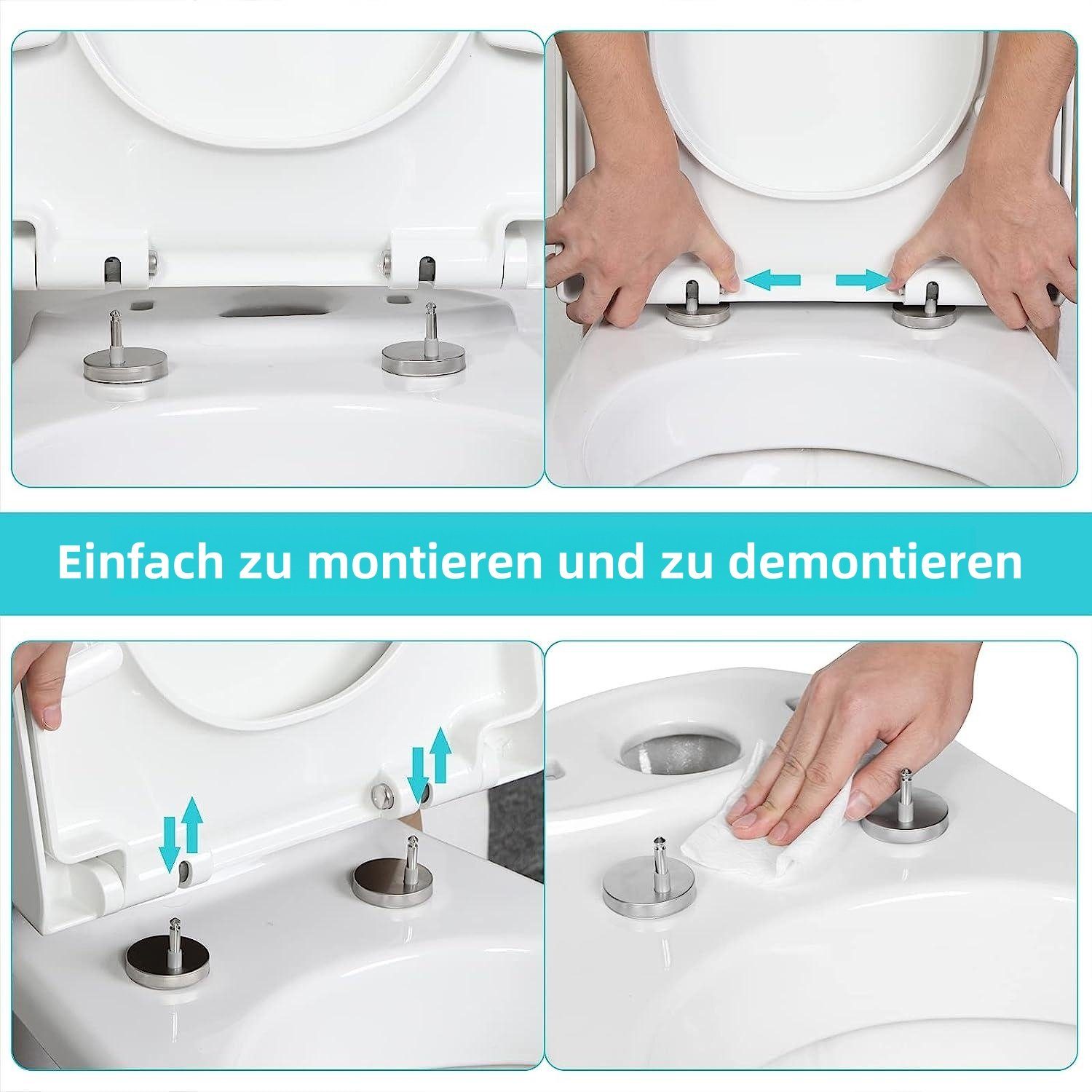 Einfach zu montieren und zu demontieren