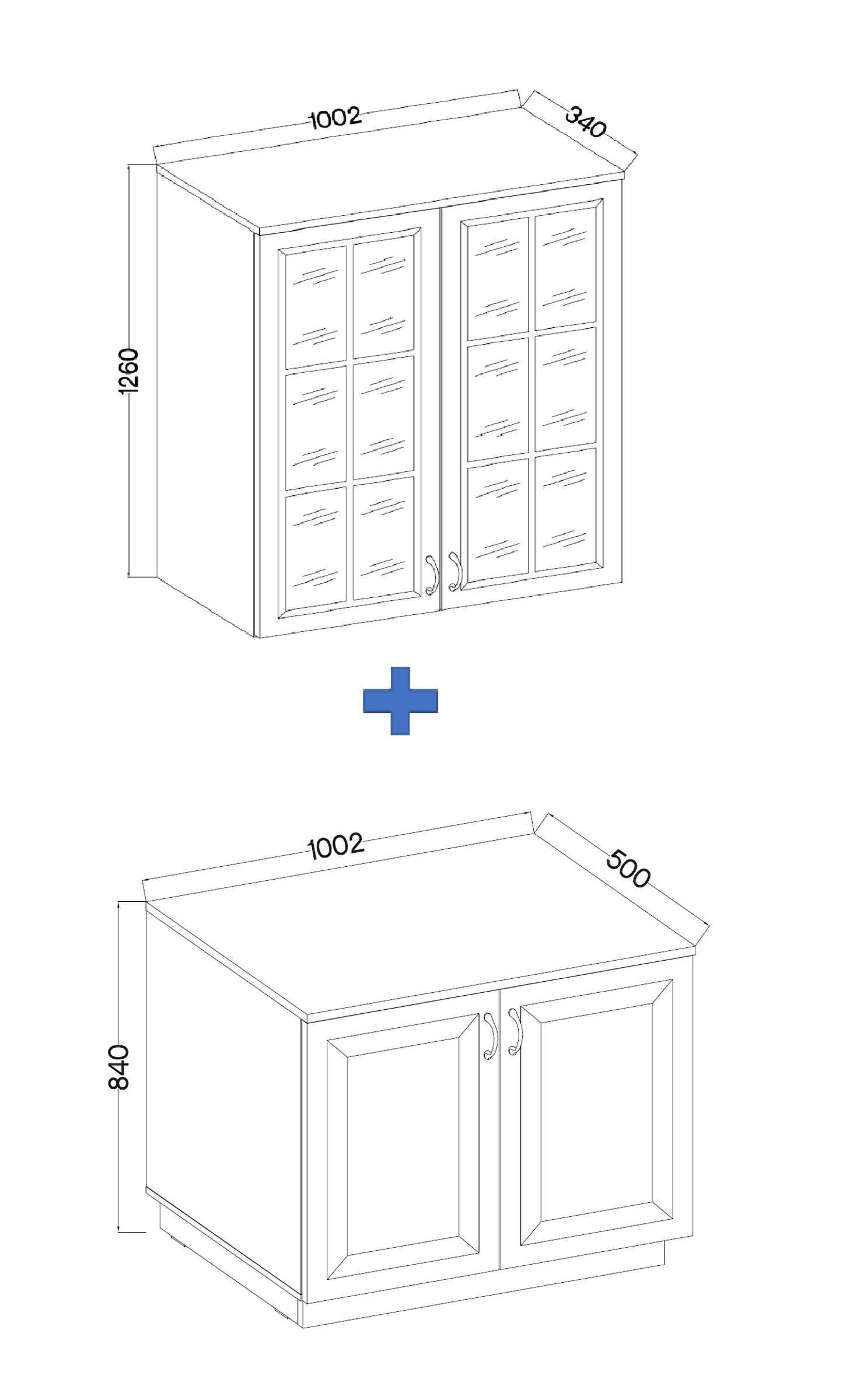 1002
340
1260
1002
500
840