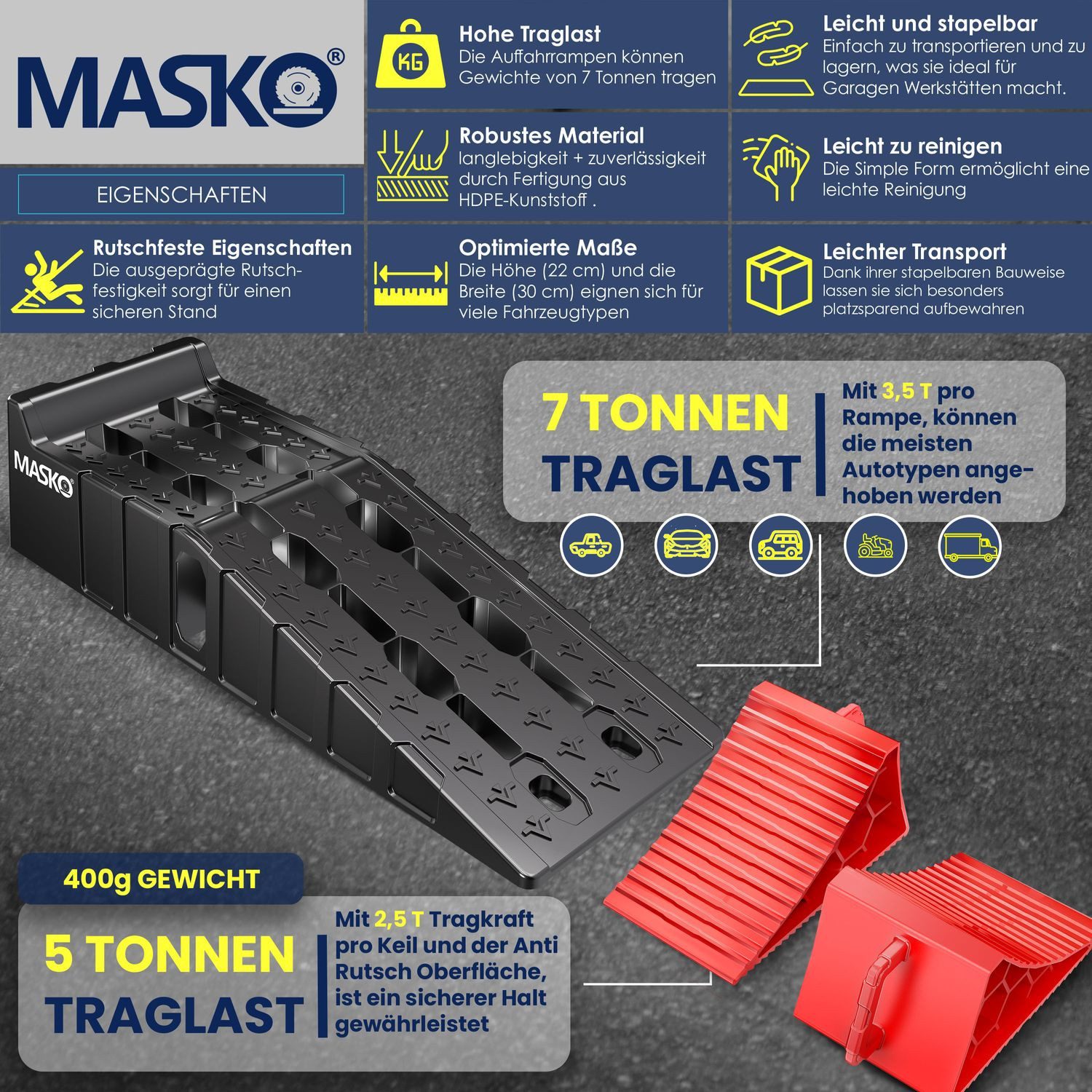 MASKO®

EIGENSCHAFTEN

KG

Hohe Traglast
Die Auffahrrampen können Gewichte von 7 Tonnen tragen

Leicht und stapelbar
Einfach zu transportieren und zu lagern, was sie ideal für Garagen Werkstätten macht.

Robustes Material
langlebigkeit + zuverlässigkeit durch Fertigung aus HDPE-Kunststoff .

Leicht zu reinigen
Die Simple Form ermöglicht eine leichte Reinigung

Rutschfeste Eigenschaften
Die ausgeprägte Rutschfestigkeit sorgt für einen sicheren Stand

Optimierte Maße
Die Höhe (22 cm) und die Breite (30 cm) eignen sich für viele Fahrzeugtypen

Leichter Transport
Dank ihrer stapelbaren Bauweise lassen sie sich besonders platzsparend aufbewahren

MASKO

7 TONNEN TRAGLAST

Mit 3,5 T pro Rampe, können die meisten Autotypen angehoben werden

400g GEWICHT

5 TONNEN TRAGLAST

Mit 2,5 T Tragkraft pro Keil und der Anti Rutsch Oberfläche, ist ein sicherer Halt gewährleistet