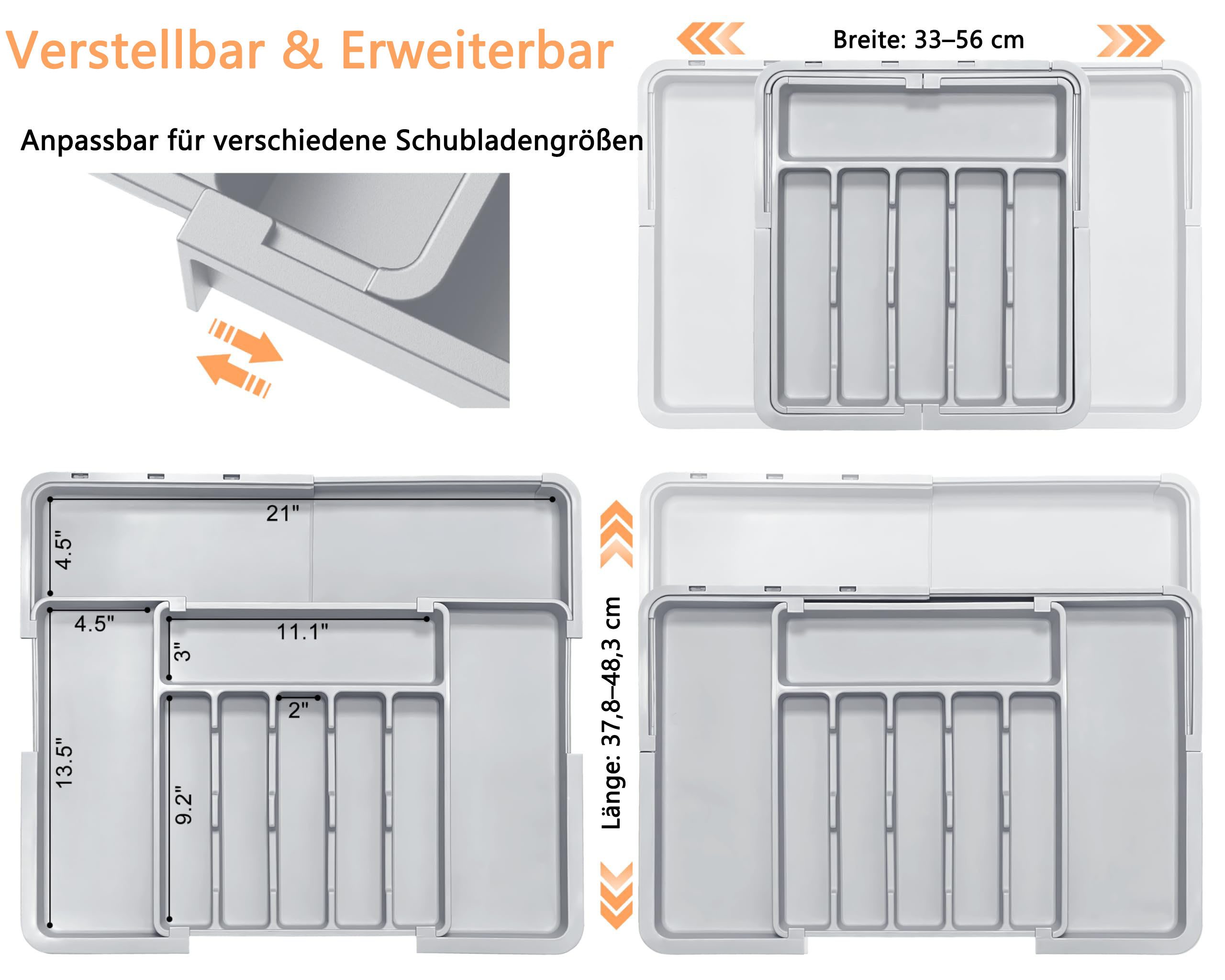 Verstellbar & Erweiterbar

Breite: 33–56 cm

Anpassbar für verschiedene Schubladengrößen

21"

4.5"

4.5"

11.1"

3"

2"

13.5"

9.2"

Länge: 37,8–48,3 cm