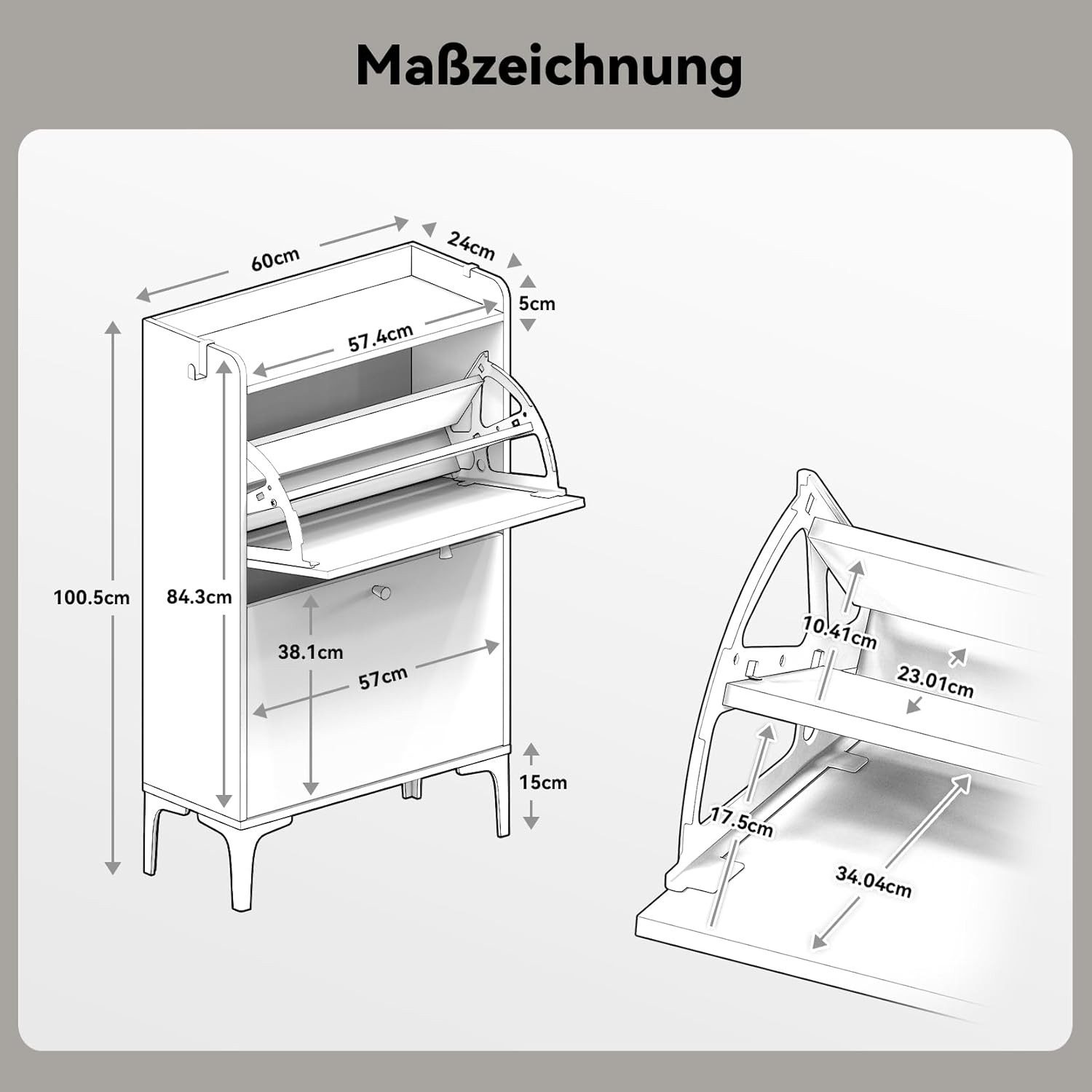 Maßzeichnung

60cm
24cm
5cm
57.4cm
100.5cm
84.3cm
38.1cm
57cm
15cm

10.41cm
23.01cm
17.5cm
34.04cm