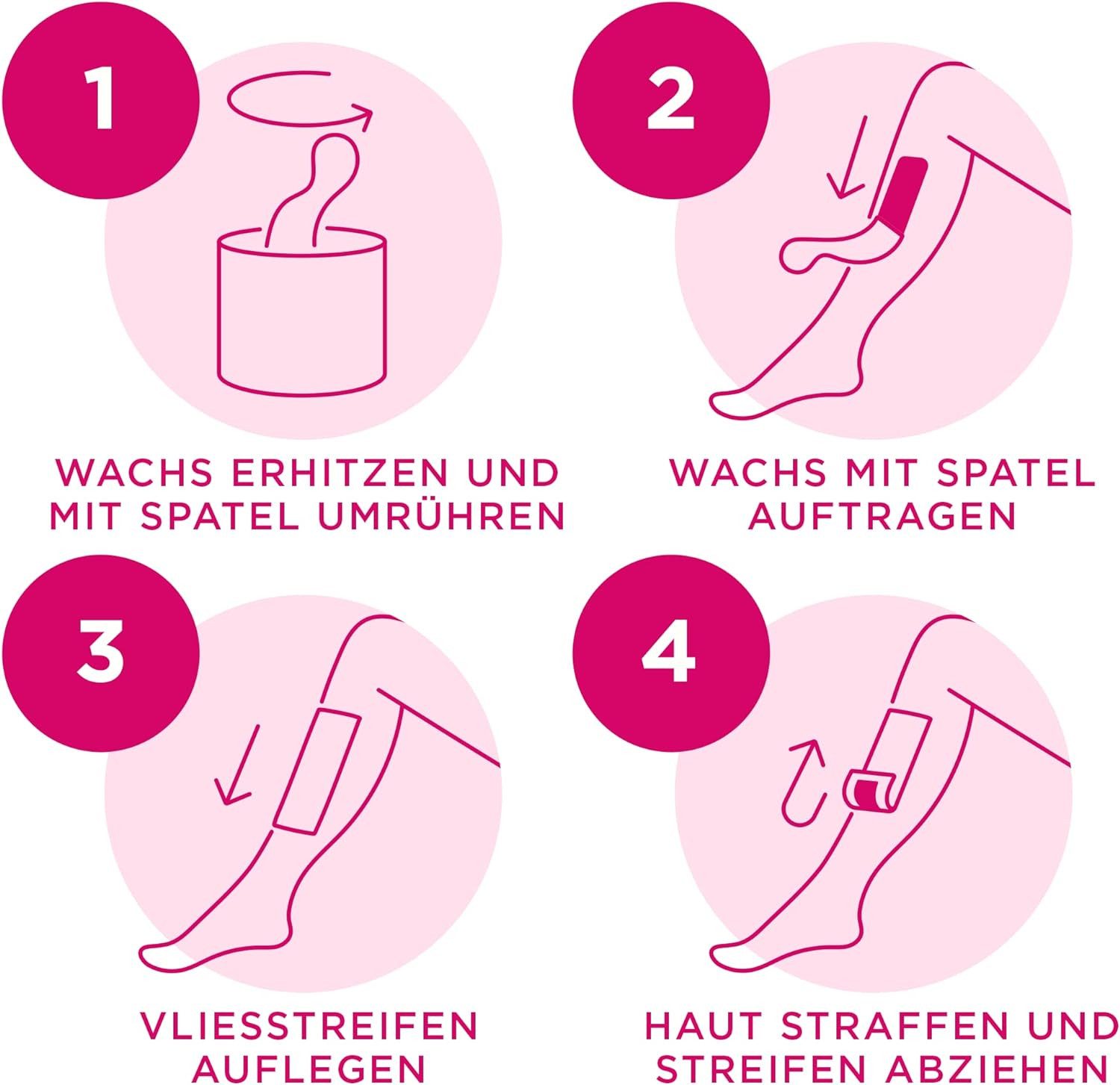 1

WACHS ERHITZEN UND MIT SPATEL UMRÜHREN

2

WACHS MIT SPATEL AUFTRAGEN

3

VLIESSTREIFEN AUFLEGEN

4

HAUT STRAFFEN UND STREIFEN ABZIEHEN