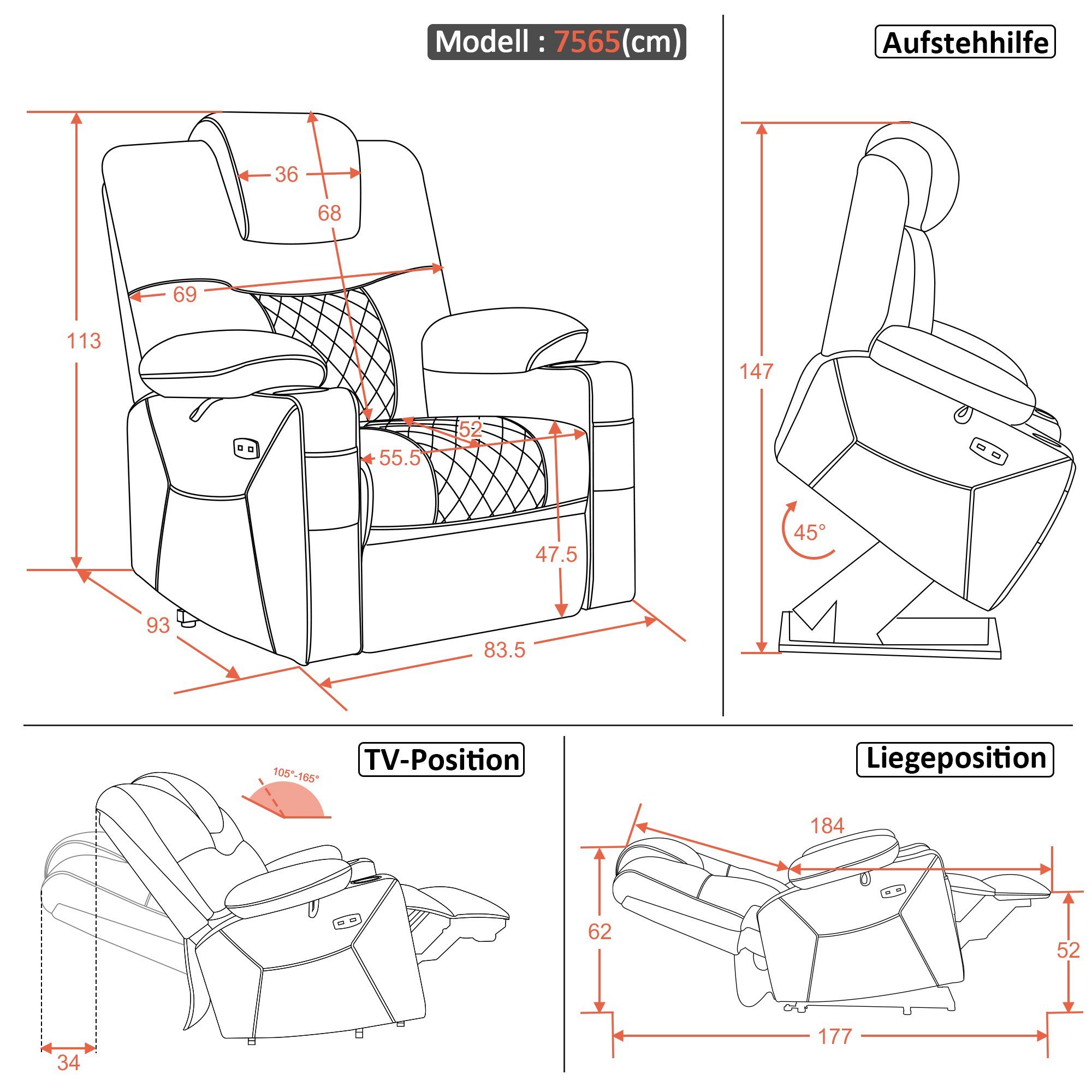 Modell : 7565(cm)

36
68
69
113
52
55.5
47.5
93
83.5

Aufstehhilfe

147
45°

TV-Position

105°-165°
34

Liegeposition

184
62
52
177