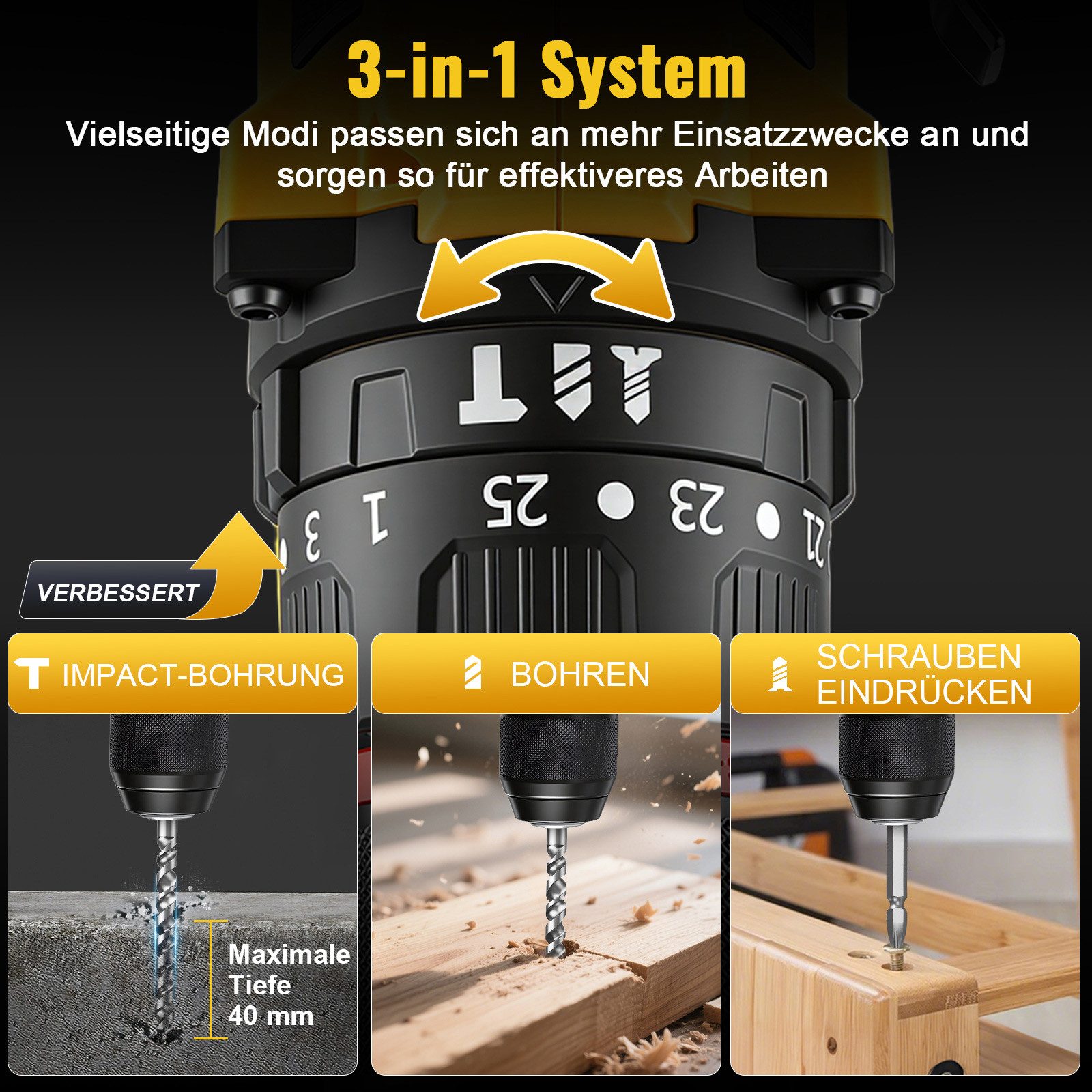 3-in-1 System

Vielseitige Modi passen sich an mehr Einsatzzwecke an und sorgen so für effektiveres Arbeiten

3 1 25 23 21

VERBESSERT

IMPACT-BOHRUNG

BOHREN

SCHRAUBEN EINDRÜCKEN

Maximale Tiefe 40 mm