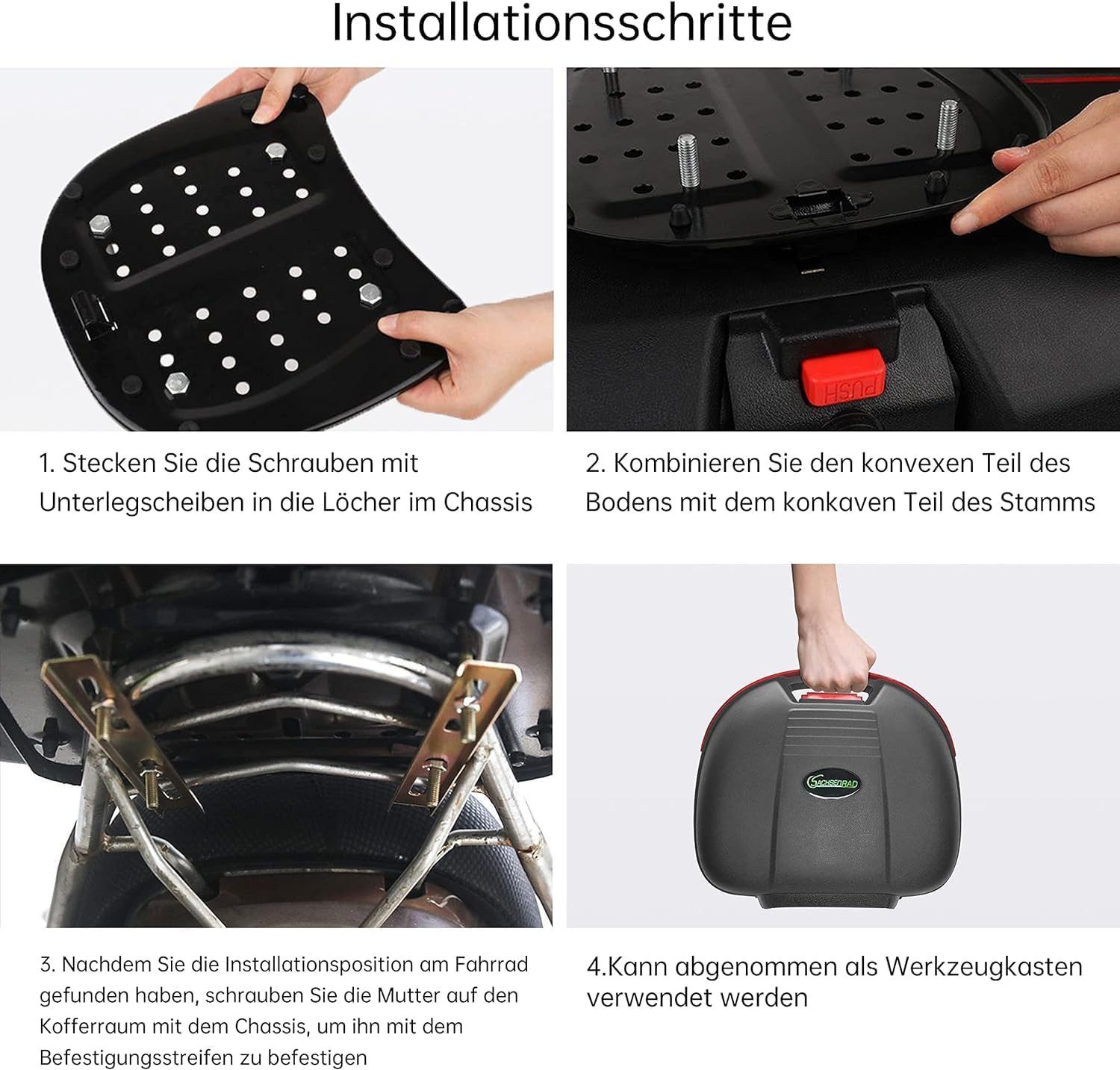 Installationsschritte

PUSH

1. Stecken Sie die Schrauben mit Unterlegscheiben in die Löcher im Chassis

2. Kombinieren Sie den konvexen Teil des Bodens mit dem konkaven Teil des Stamms

SACHSENRAD

3. Nachdem Sie die Installationsposition am Fahrrad gefunden haben, schrauben Sie die Mutter auf den Kofferraum mit dem Chassis, um ihn mit dem Befestigungsstreifen zu befestigen

4.Kann abgenommen als Werkzeugkasten verwendet werden