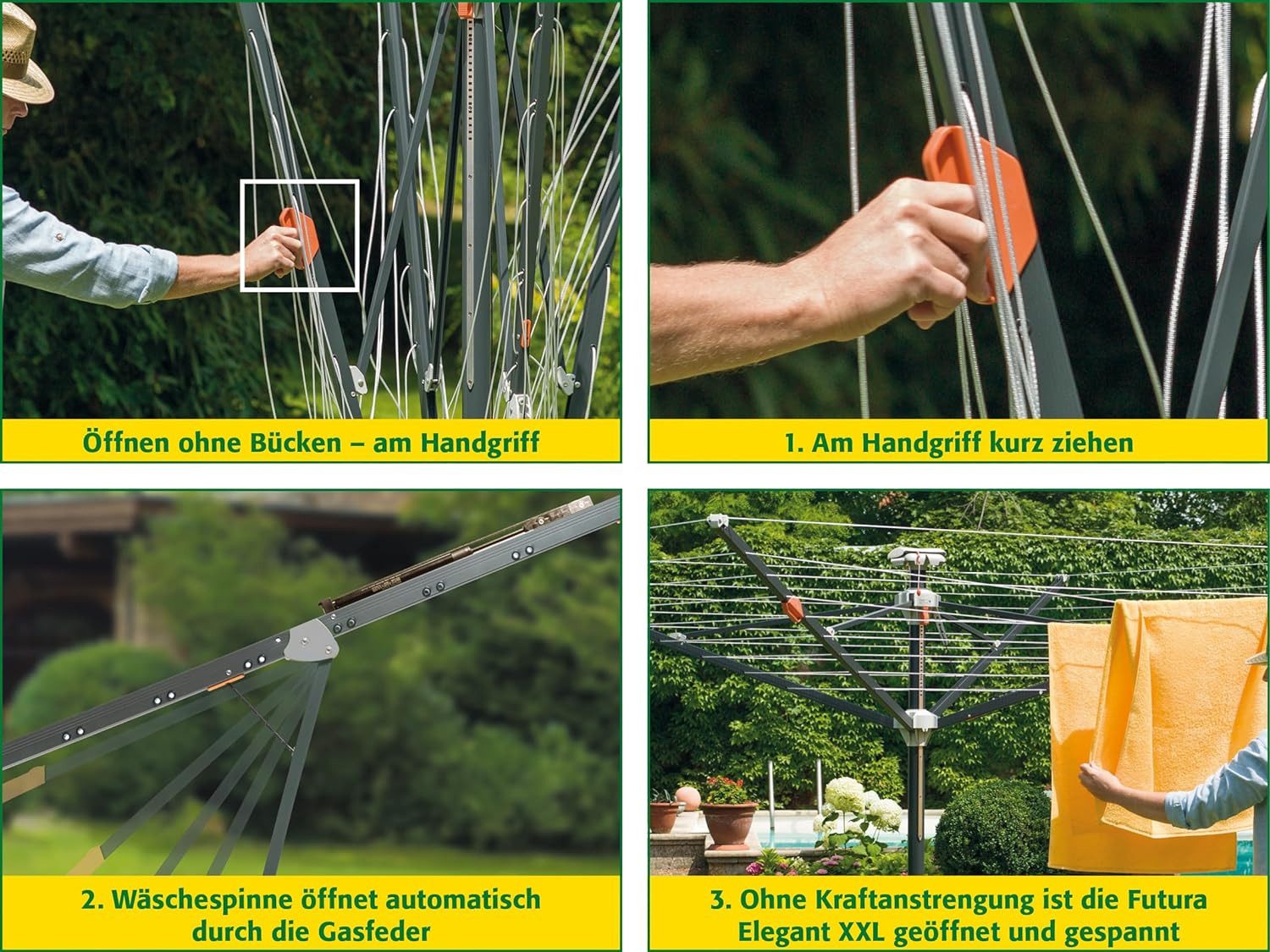 Öffnen ohne Bücken – am Handgriff

1. Am Handgriff kurz ziehen

2. Wäschespinne öffnet automatisch durch die Gasfeder

3. Ohne Kraftanstrengung ist die Futura Elegant XXL geöffnet und gespannt