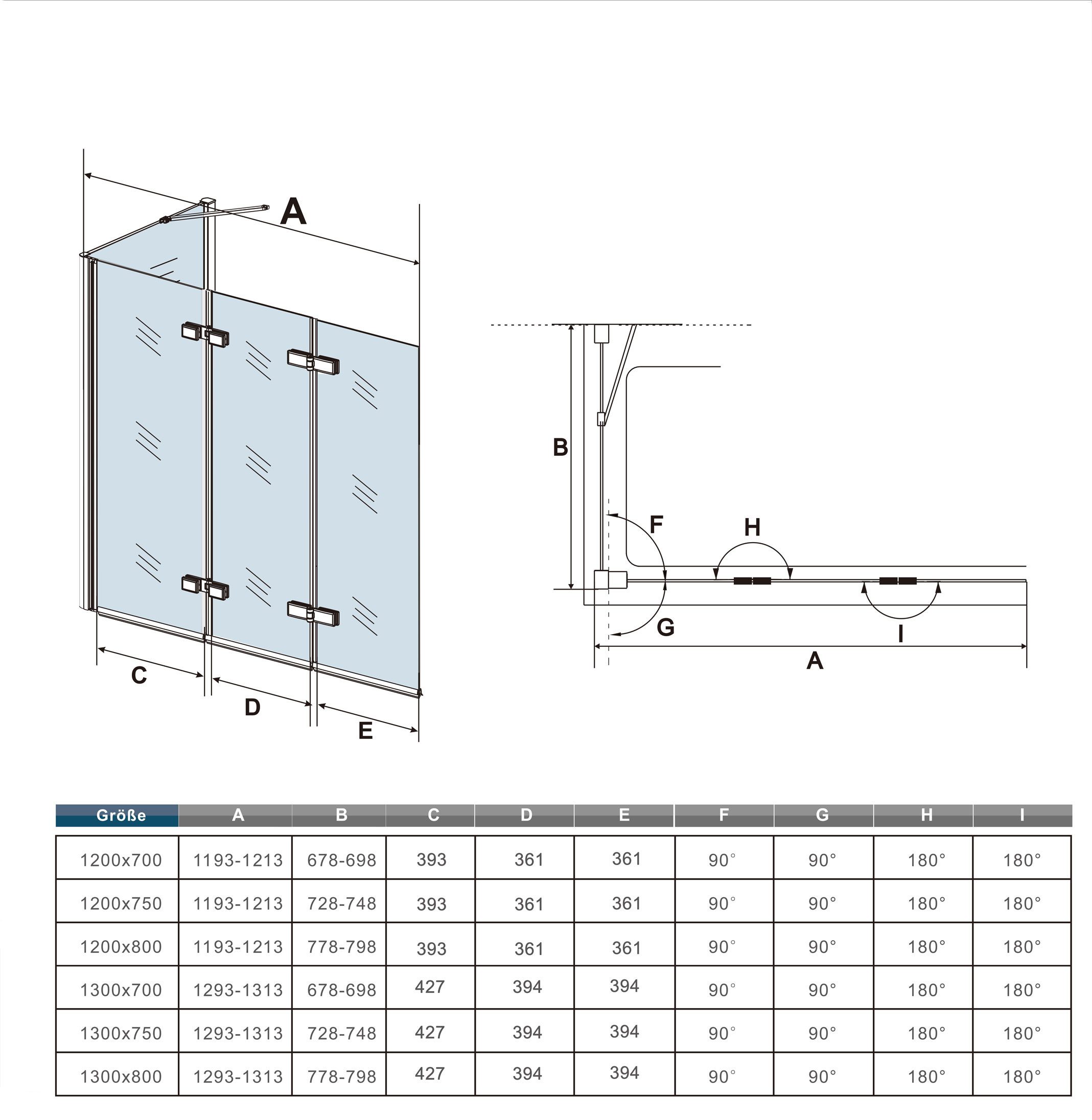 A

C

D

E

B

F

H

G

I

A

| Größe | A | B | C | D | E | F | G | H | I |
|---|---|---|---|---|---|---|---|---|---|
| 1200x700 | 1193-1213 | 678-698 | 393 | 361 | 361 | 90° | 90° | 180° | 180° |
| 1200x750 | 1193-1213 | 728-748 | 393 | 361 | 361 | 90° | 90° | 180° | 180° |
| 1200x800 | 1193-1213 | 778-798 | 393 | 361 | 361 | 90° | 90° | 180° | 180° |
| 1300x700 | 1293-1313 | 678-698 | 427 | 394 | 394 | 90° | 90° | 180° | 180° |
| 1300x750 | 1293-1313 | 728-748 | 427 | 394 | 394 | 90° | 90° | 180° | 180° |
| 1300x800 | 1293-1313 | 778-798 | 427 | 394 | 394 | 90° | 90° | 180° | 180° |