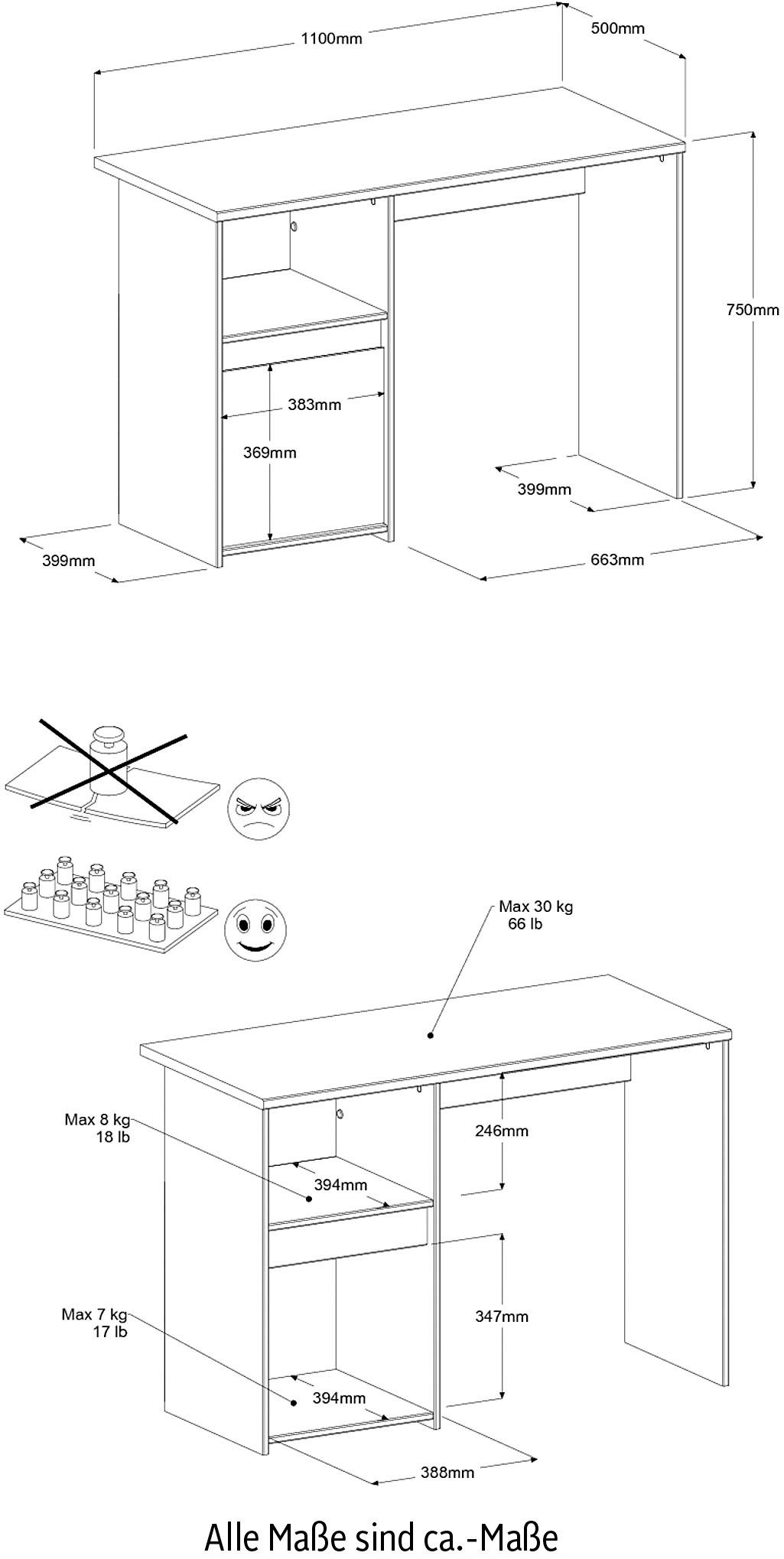 1100mm
500mm
750mm
383mm
369mm
399mm
399mm
663mm

Max 30 kg
66 lb
Max 8 kg
18 lb
246mm
394mm
Max 7 kg
17 lb
347mm
394mm
388mm

Alle Maße sind ca.-Maße