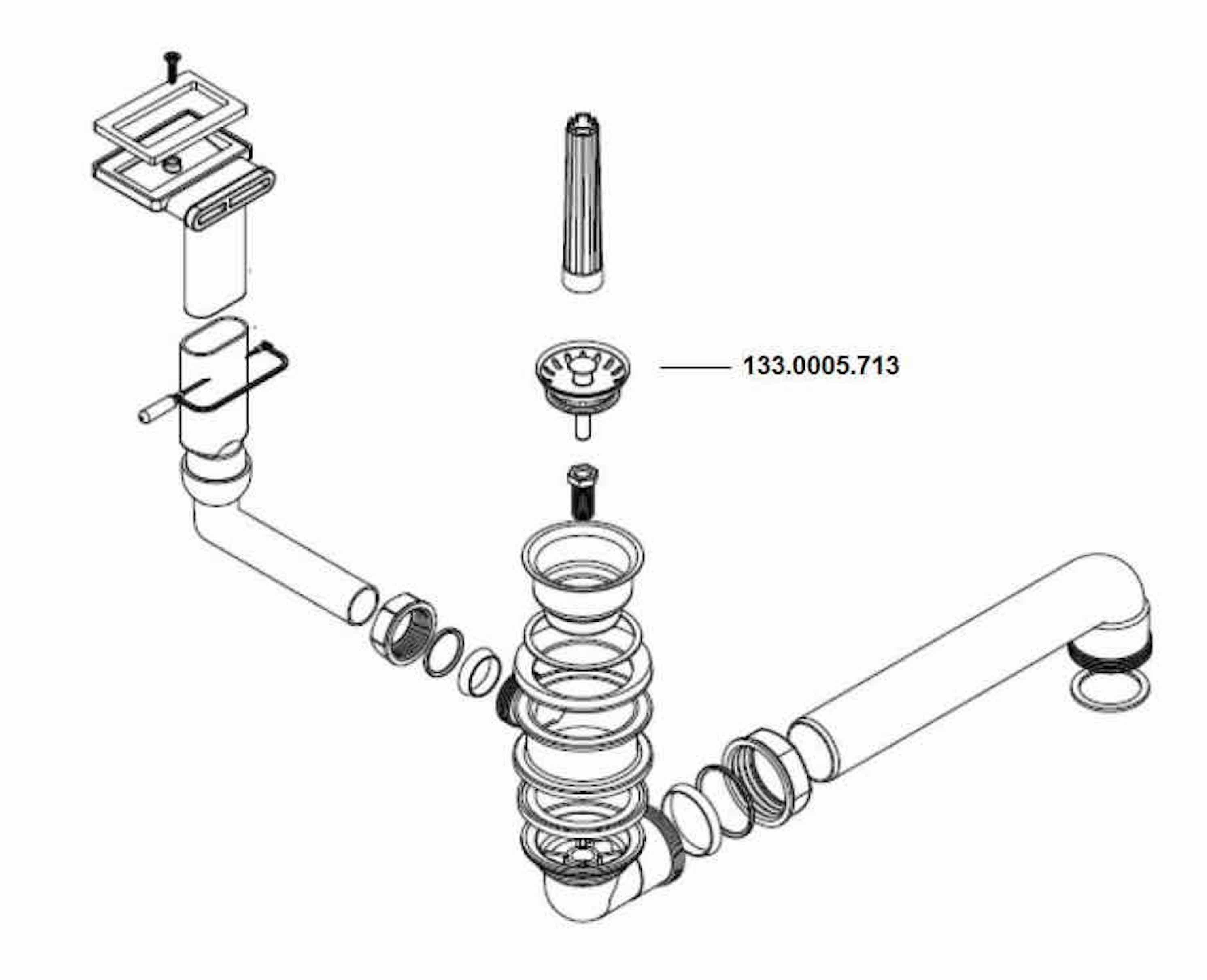 133.0005.713