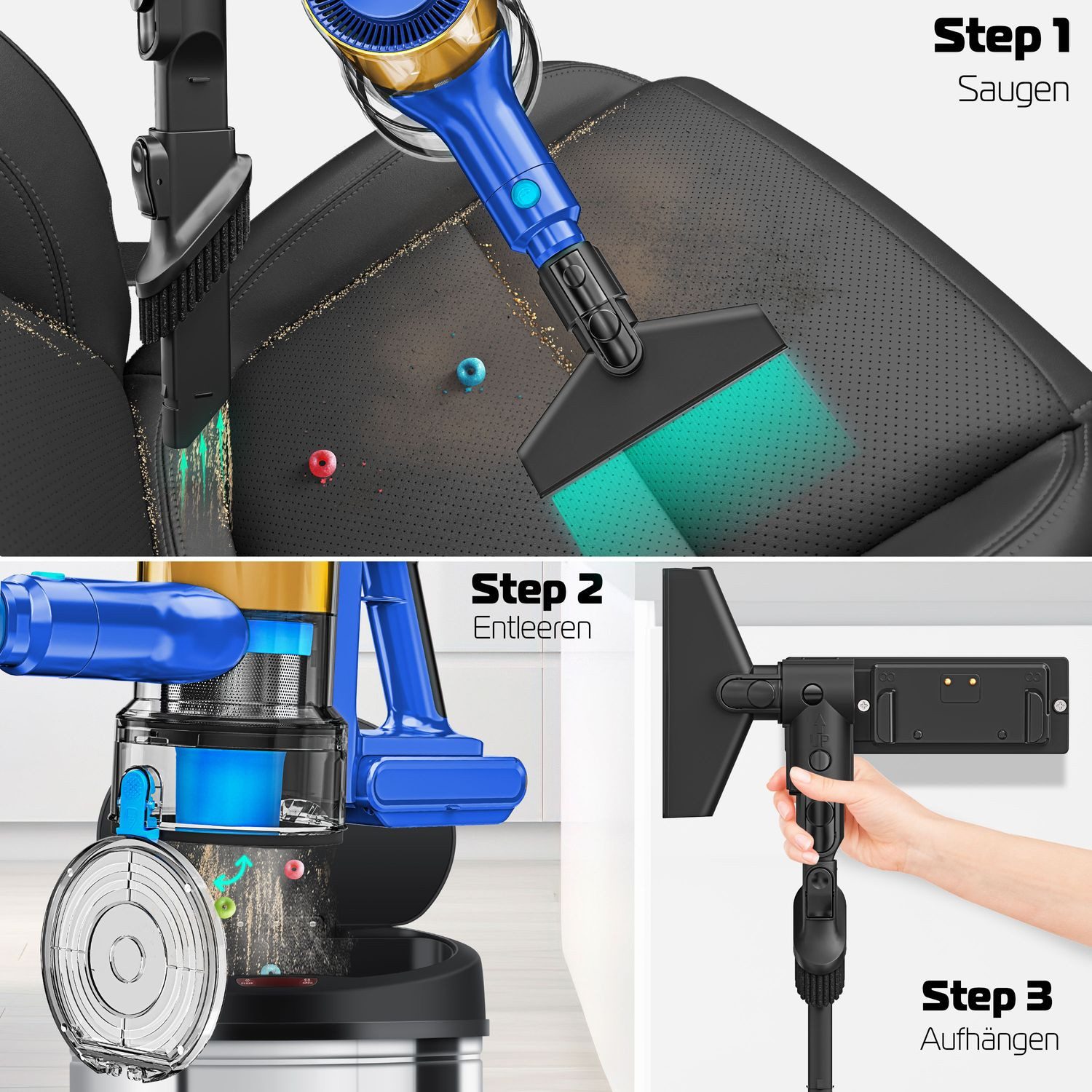 Step 1
Saugen

Step 2
Entleeren

UP

Step 3
Aufhängen