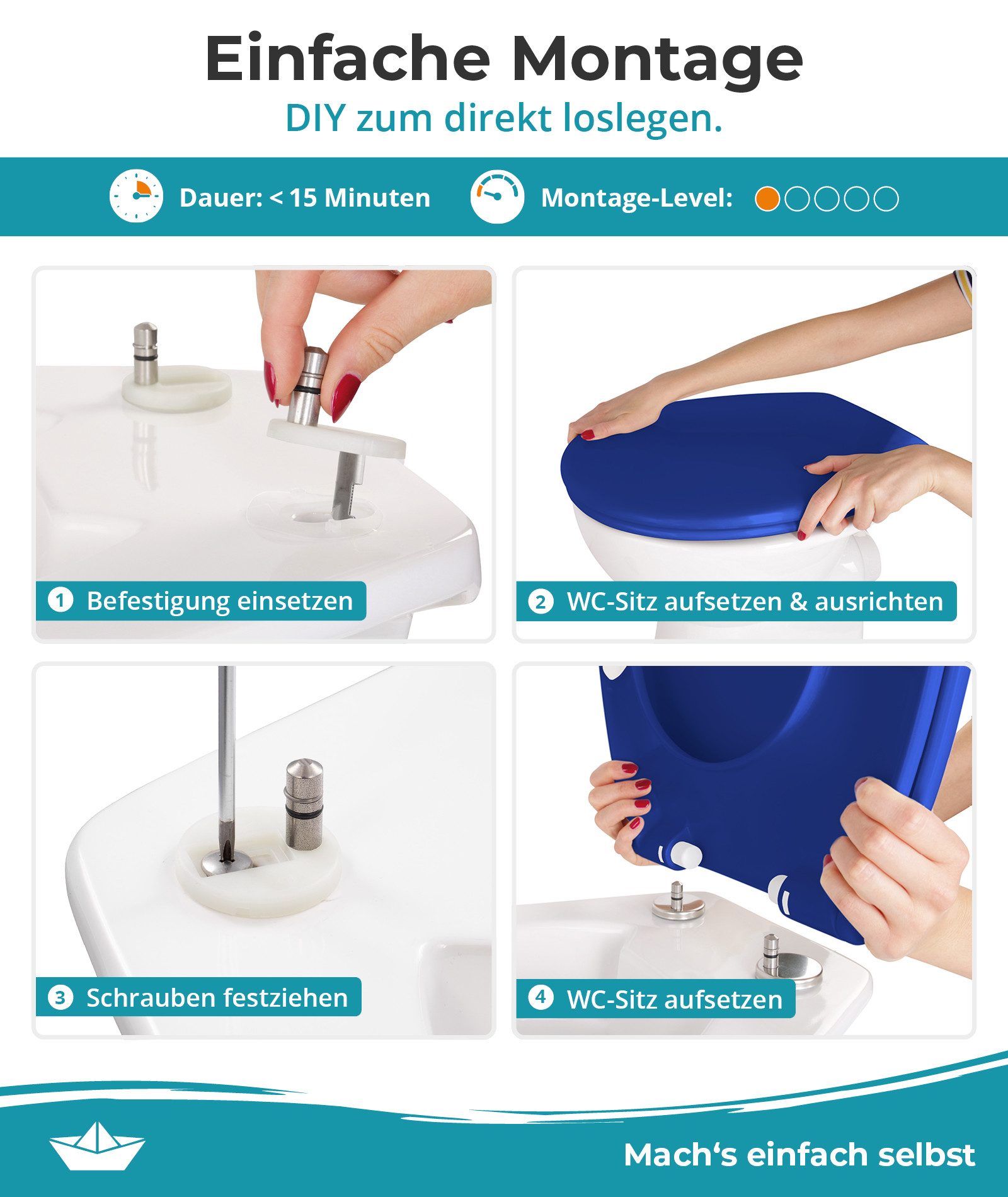 Einfache Montage
DIY zum direkt loslegen.

Dauer: < 15 Minuten Montage-Level:

1 Befestigung einsetzen

2 WC-Sitz aufsetzen & ausrichten

3 Schrauben festziehen

4 WC-Sitz aufsetzen

Mach‘s einfach selbst