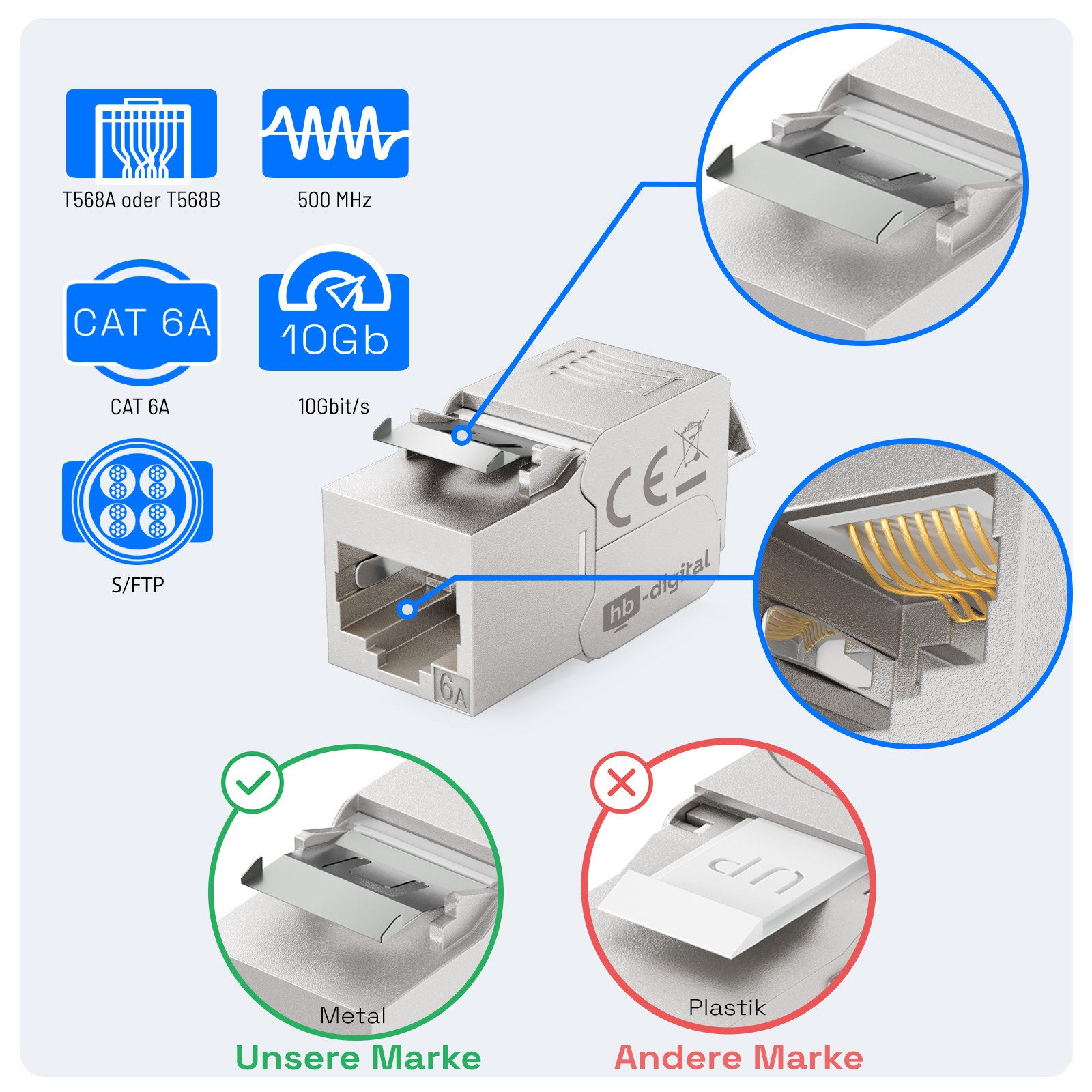 T568A oder T568B

500 MHz

CAT 6A

CAT 6A

10Gb

10Gbit/s

S/FTP

CE

hb-digital

6A

Metal

Unsere Marke

UP

Plastik

Andere Marke