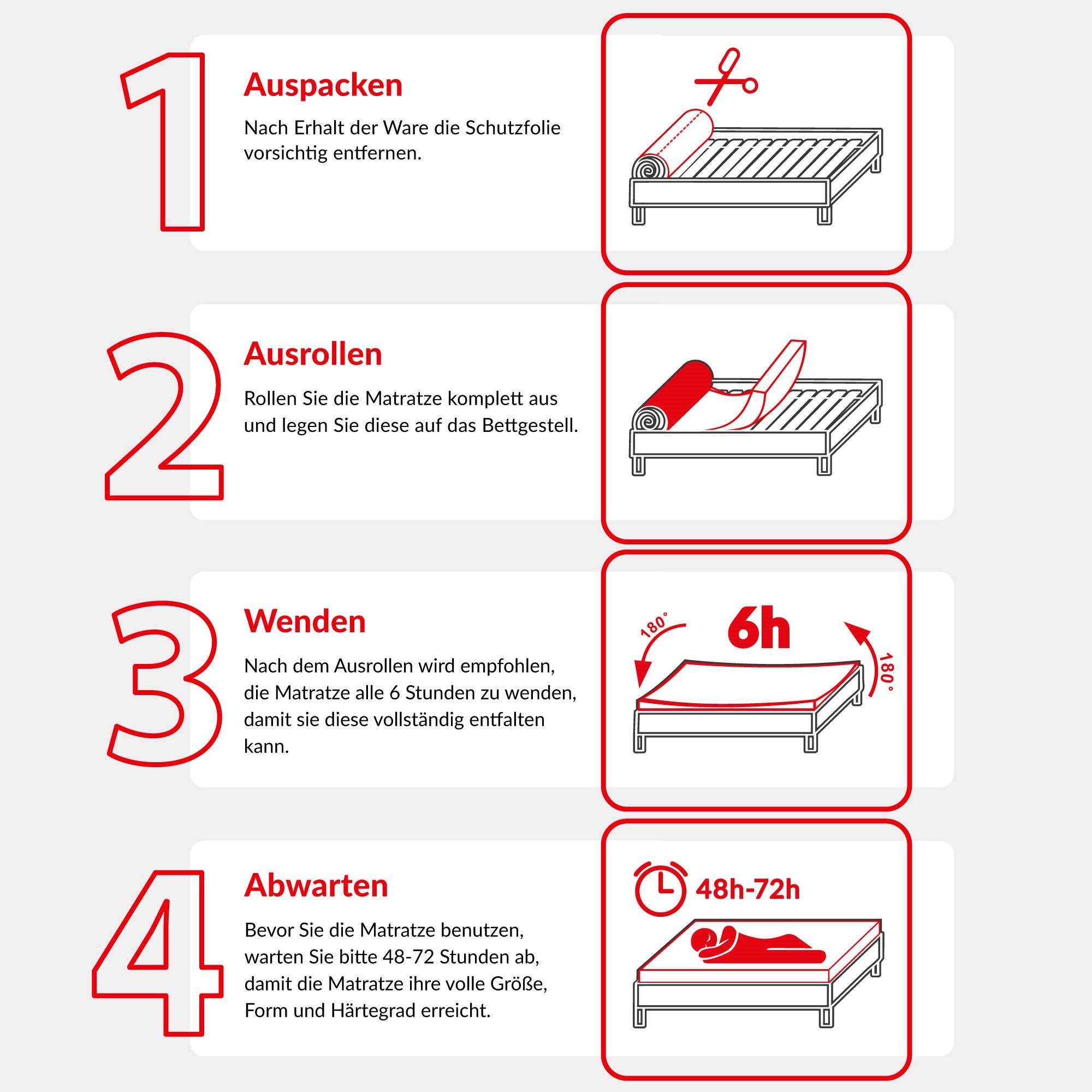 1

Auspacken

Nach Erhalt der Ware die Schutzfolie vorsichtig entfernen.

2

Ausrollen

Rollen Sie die Matratze komplett aus und legen Sie diese auf das Bettgestell.

3

Wenden

Nach dem Ausrollen wird empfohlen, die Matratze alle 6 Stunden zu wenden, damit sie diese vollständig entfalten kann.

180°

6h

180°

4

Abwarten

Bevor Sie die Matratze benutzen, warten Sie bitte 48-72 Stunden ab, damit die Matratze ihre volle Größe, Form und Härtegrad erreicht.

48h-72h