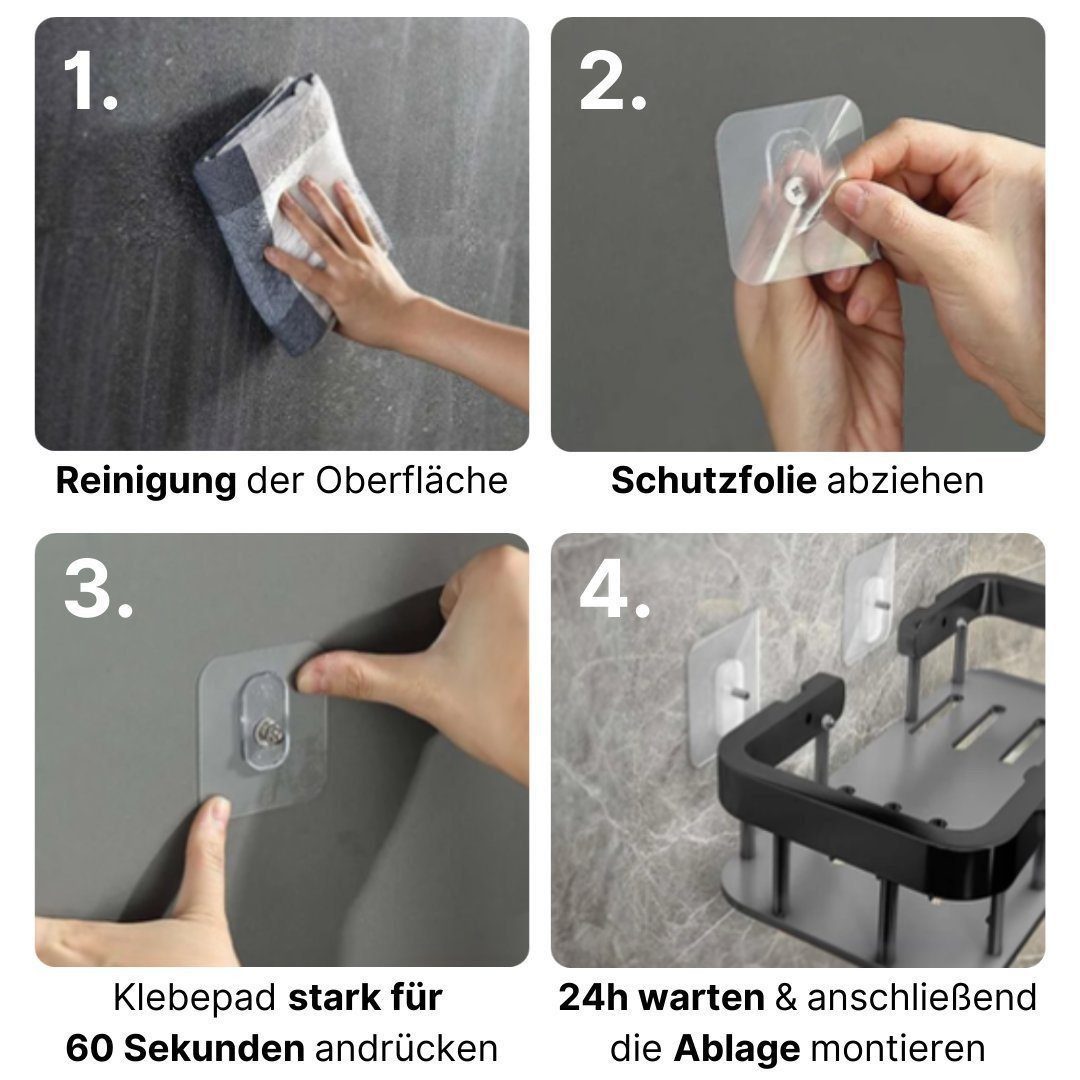 1.

Reinigung der Oberfläche

2.

Schutzfolie abziehen

3.

Klebepad stark für 60 Sekunden andrücken

4.

24h warten & anschließend die Ablage montieren