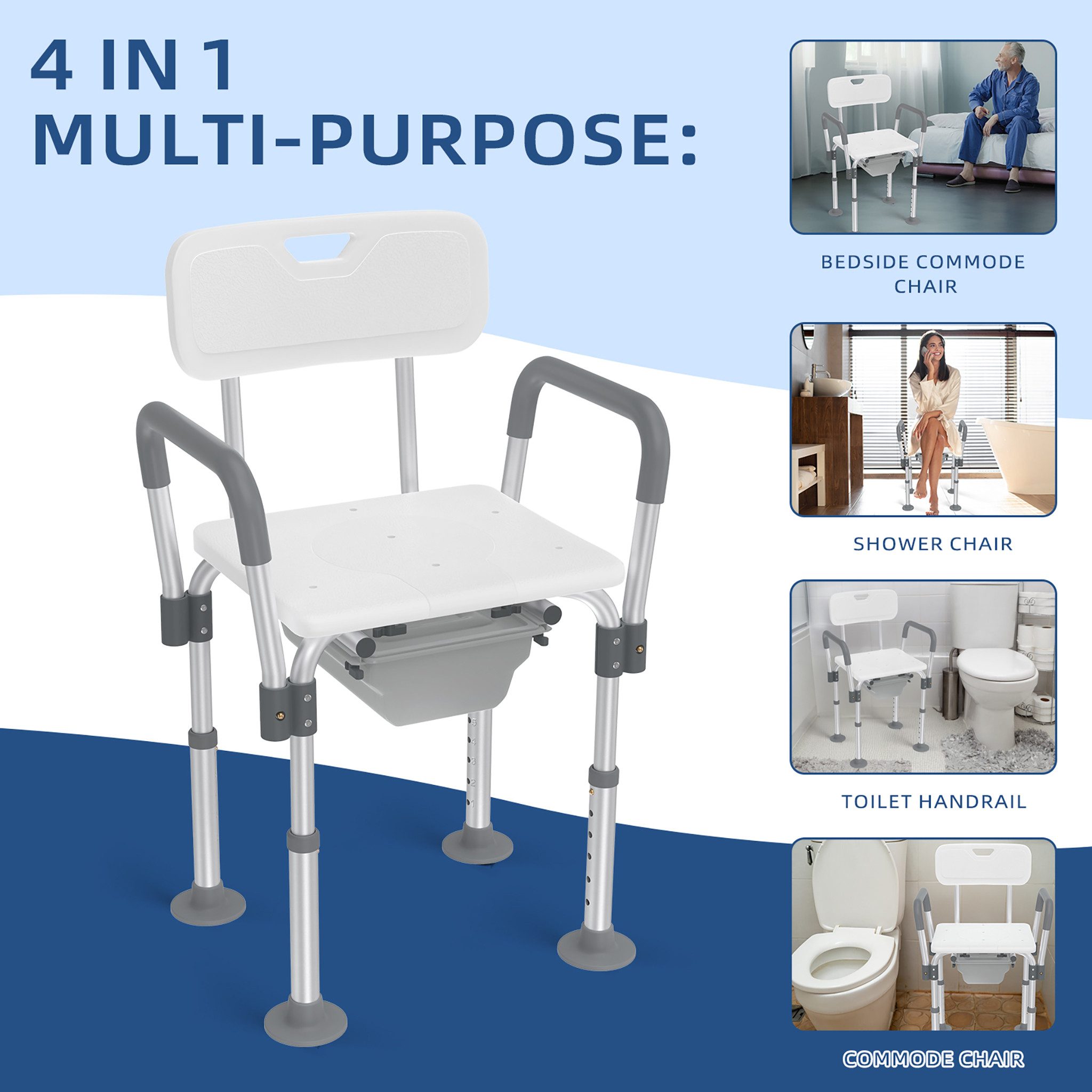 4 IN 1
MULTI-PURPOSE:

BEDSIDE COMMODE CHAIR

SHOWER CHAIR

TOILET HANDRAIL

COMMODE CHAIR