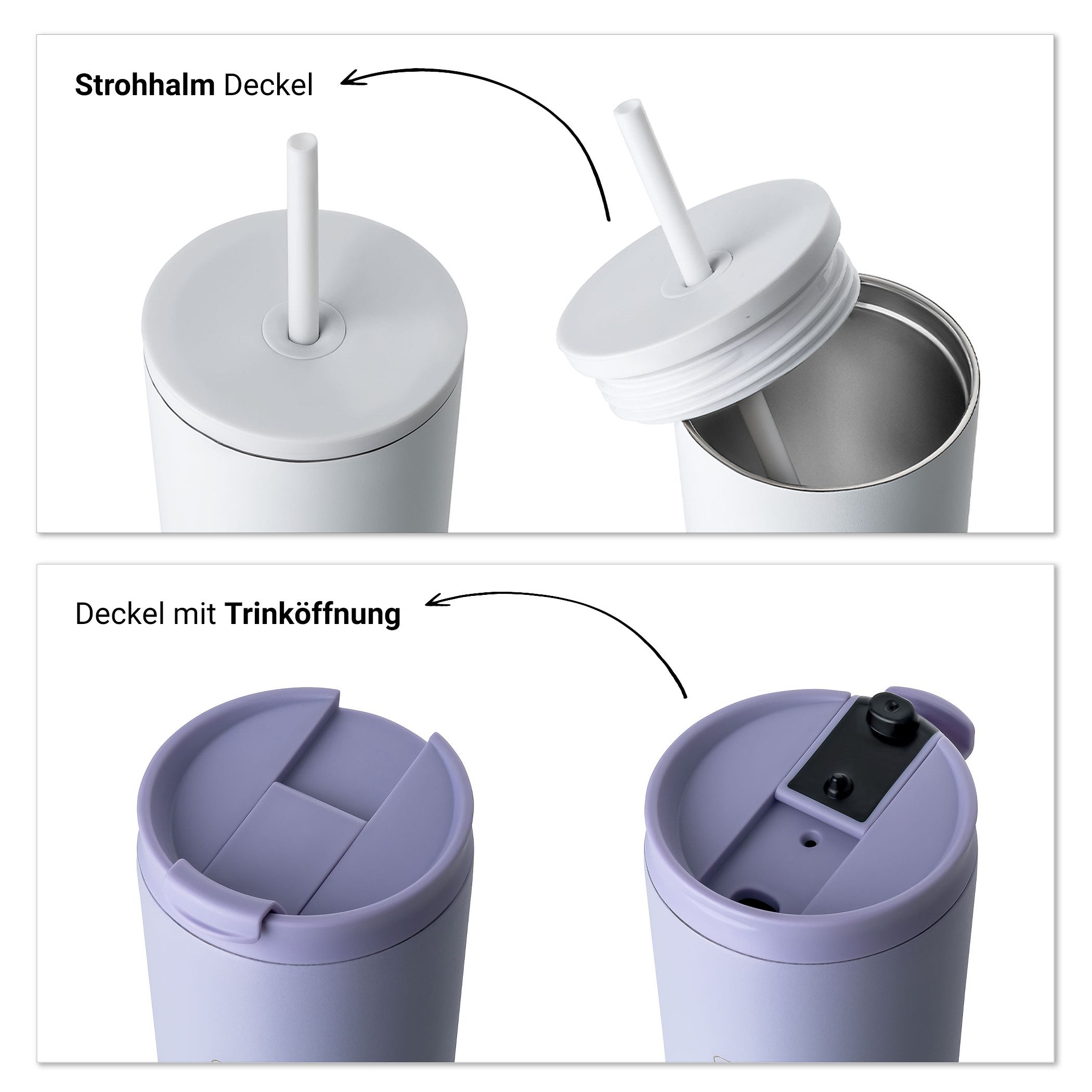 Strohhalm Deckel

Deckel mit Trinköffnung