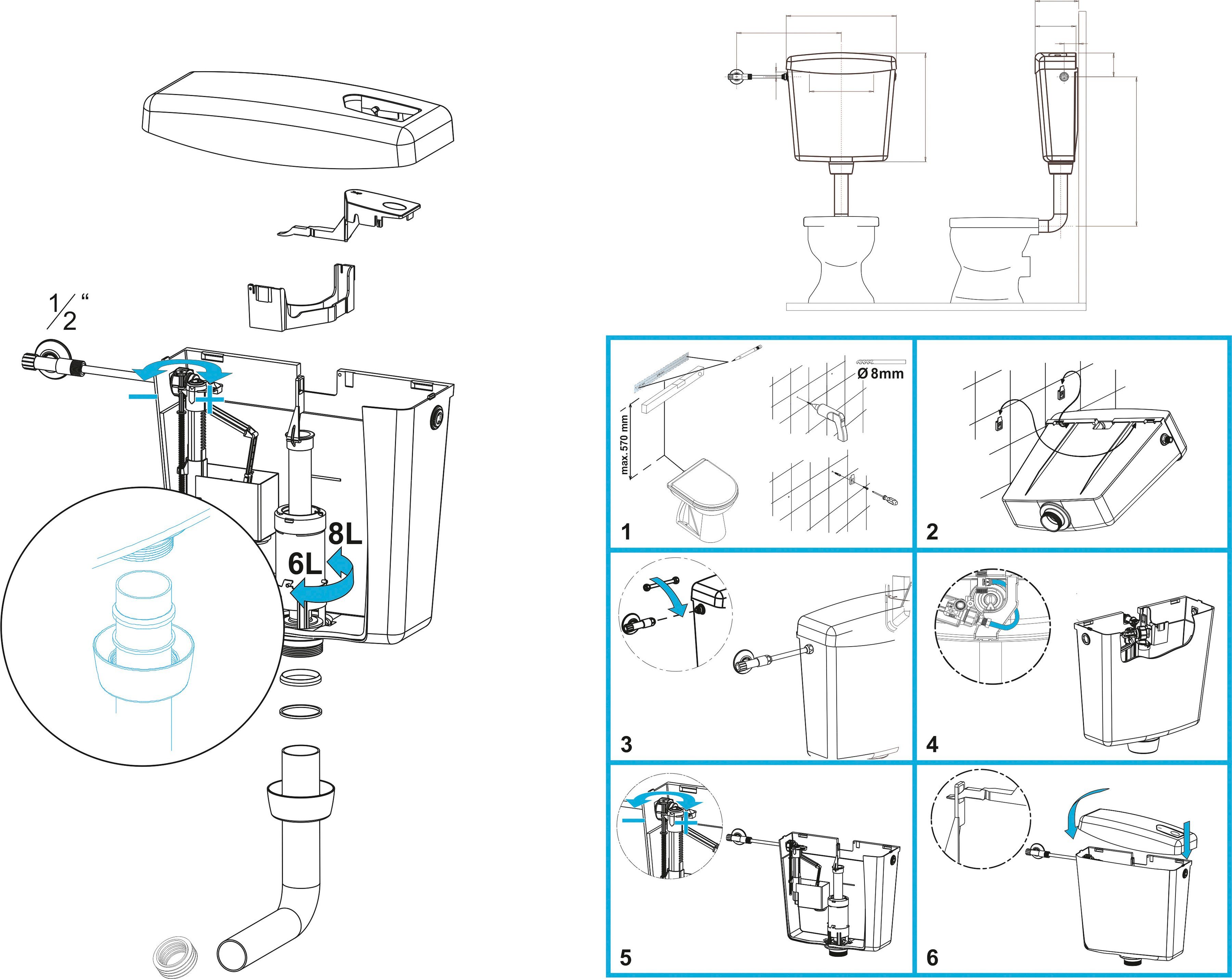 $\frac{1}{2}$"

−

+

8L

6L

max. 570 mm

Ø 8mm

1

2

3

4

−

+

5

6