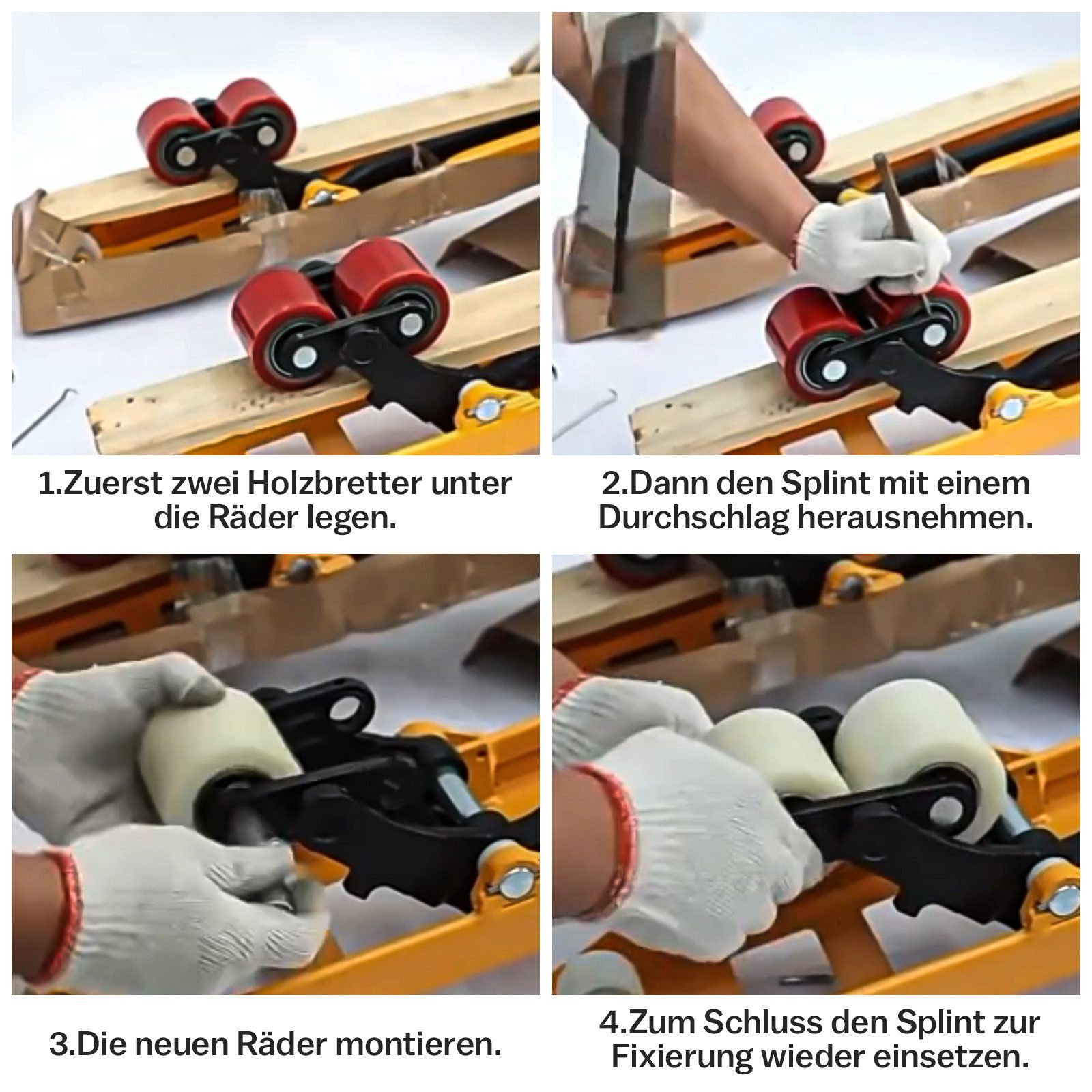 1.Zuerst zwei Holzbretter unter die Räder legen.

2.Dann den Splint mit einem Durchschlag herausnehmen.

3.Die neuen Räder montieren.

4.Zum Schluss den Splint zur Fixierung wieder einsetzen.