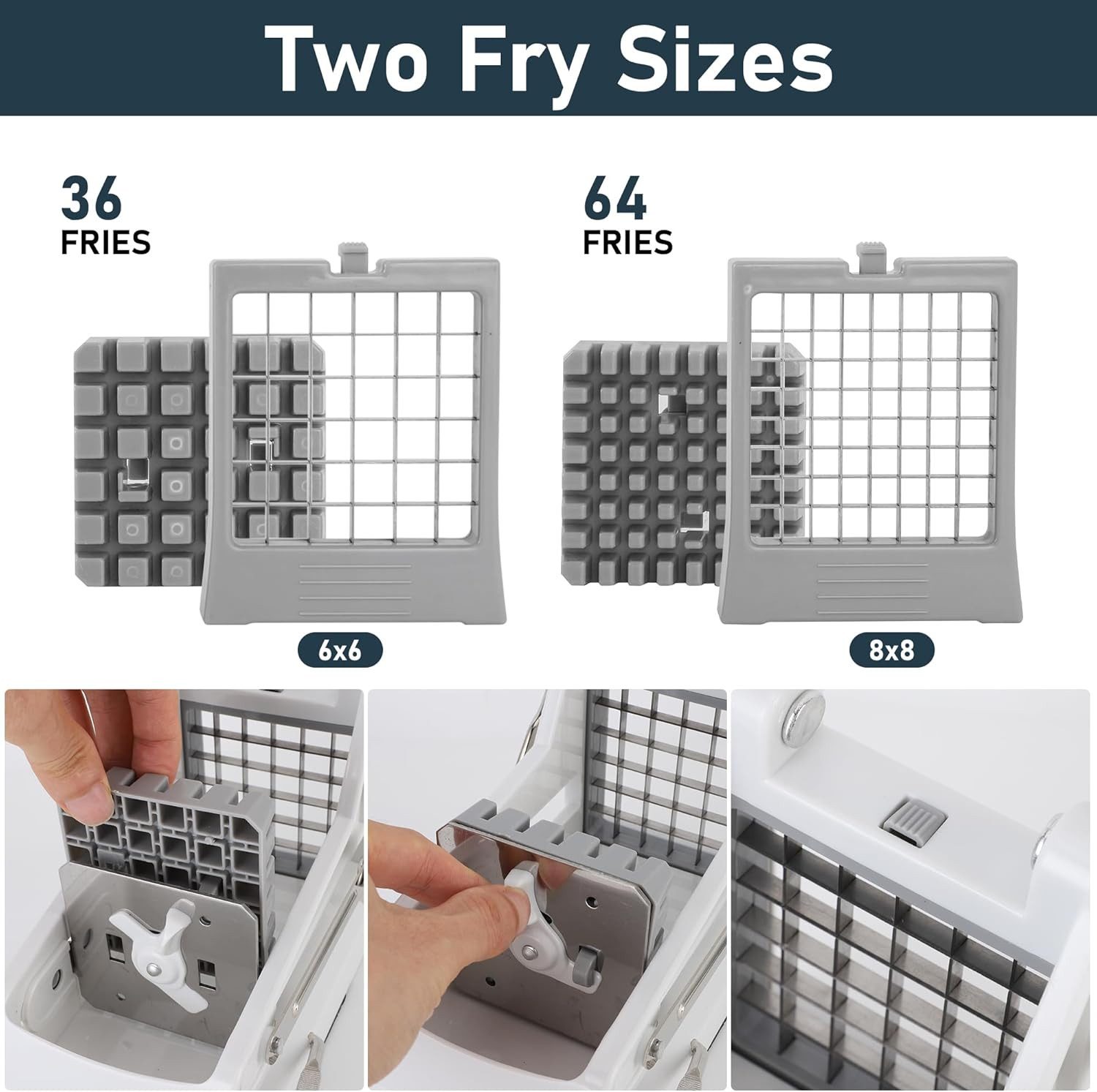 Two Fry Sizes

36
FRIES

6x6

64
FRIES

8x8