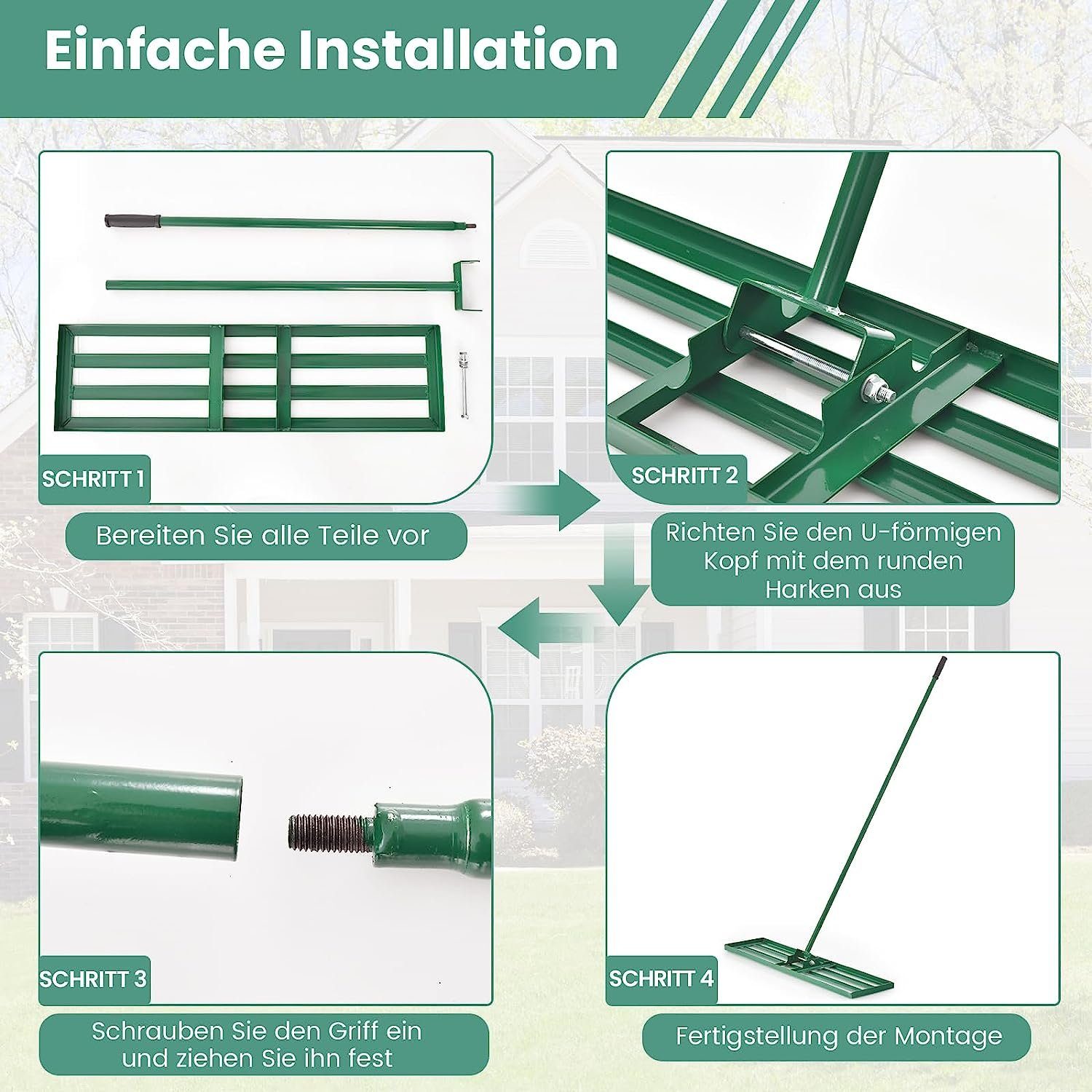 Einfache Installation

SCHRITT 1

Bereiten Sie alle Teile vor

SCHRITT 2

Richten Sie den U-förmigen Kopf mit dem runden Harken aus

SCHRITT 3

Schrauben Sie den Griff ein und ziehen Sie ihn fest

SCHRITT 4

Fertigstellung der Montage