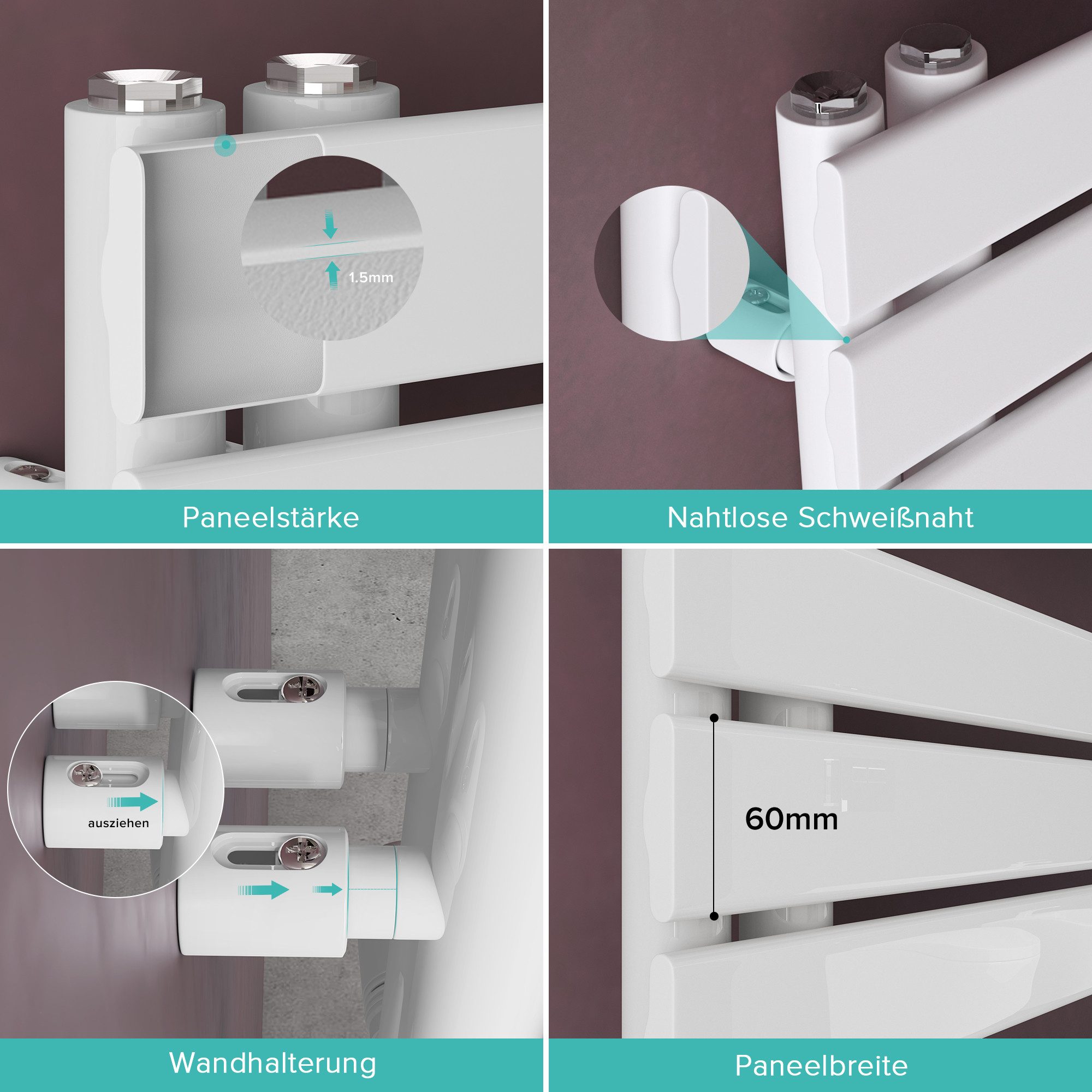 1.5mm

Paneelstärke

Nahtlose Schweißnaht

ausziehen

Wandhalterung

60mm

Paneelbreite