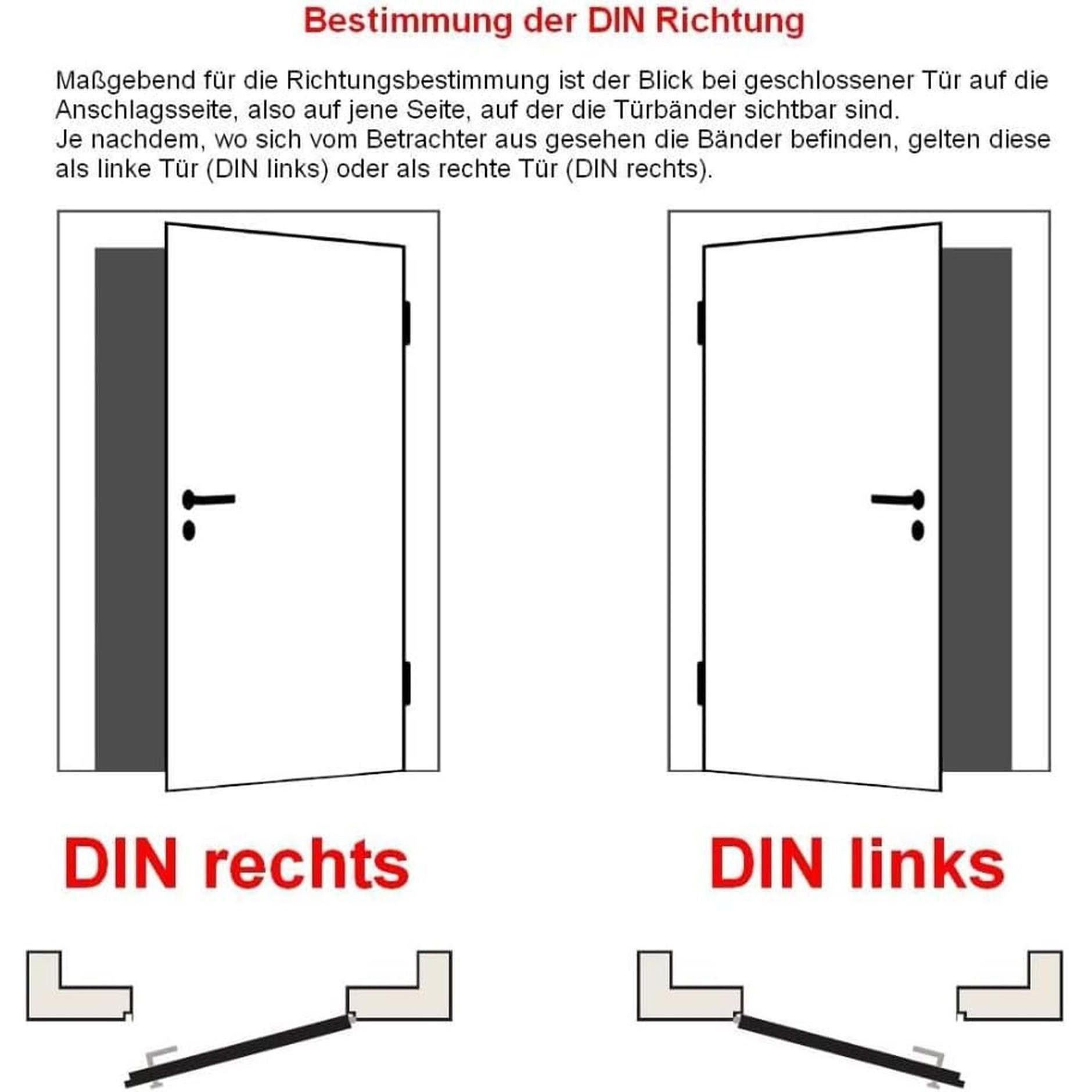 Bestimmung der DIN Richtung

Maßgebend für die Richtungsbestimmung ist der Blick bei geschlossener Tür auf die Anschlagsseite, also auf jene Seite, auf der die Türbänder sichtbar sind.
Je nachdem, wo sich vom Betrachter aus gesehen die Bänder befinden, gelten diese als linke Tür (DIN links) oder als rechte Tür (DIN rechts).

DIN rechts

DIN links