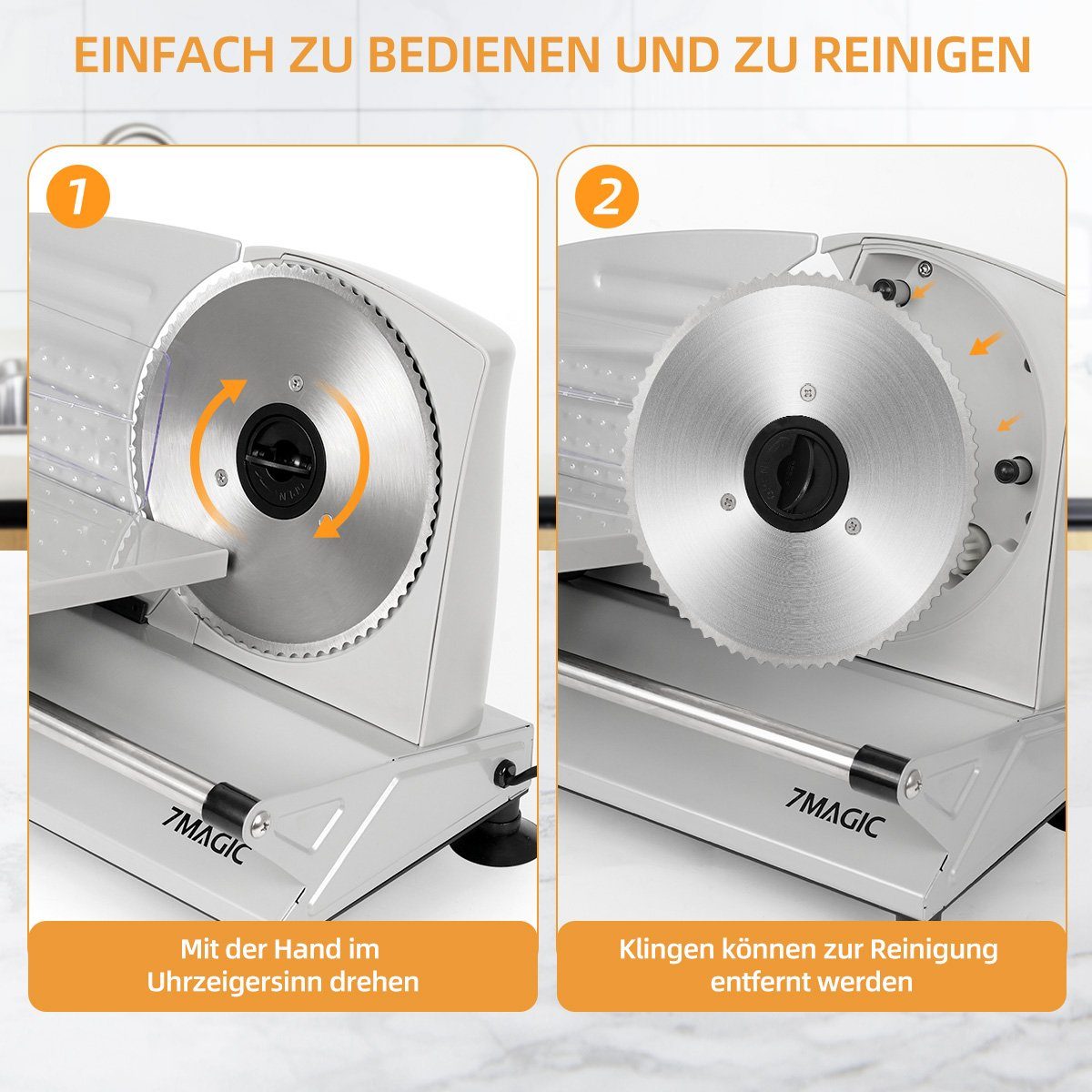 EINFACH ZU BEDIENEN UND ZU REINIGEN

1

7MAGIC

Mit der Hand im Uhrzeigersinn drehen

2

7MAGIC

Klingen können zur Reinigung entfernt werden