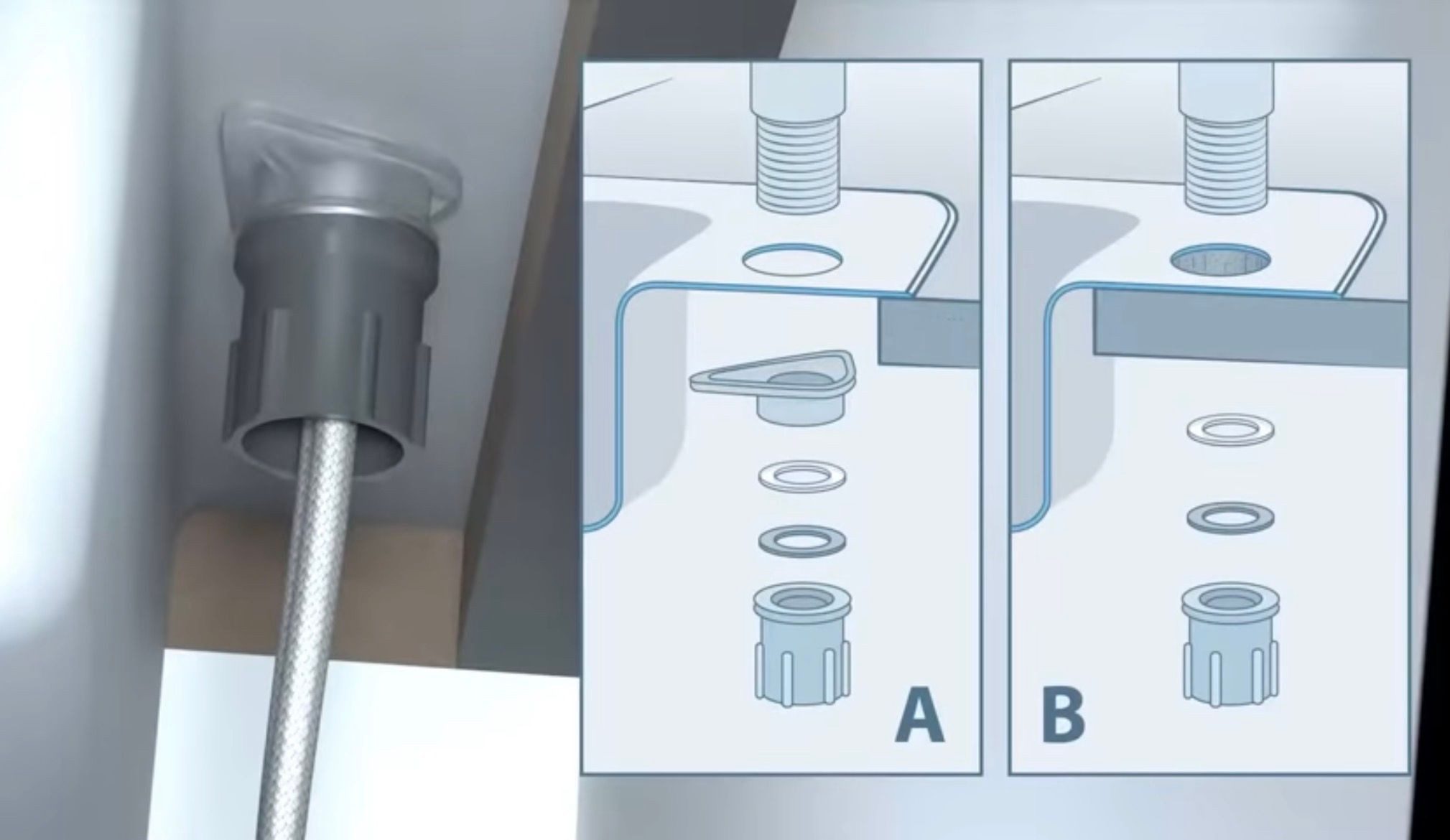 A

B