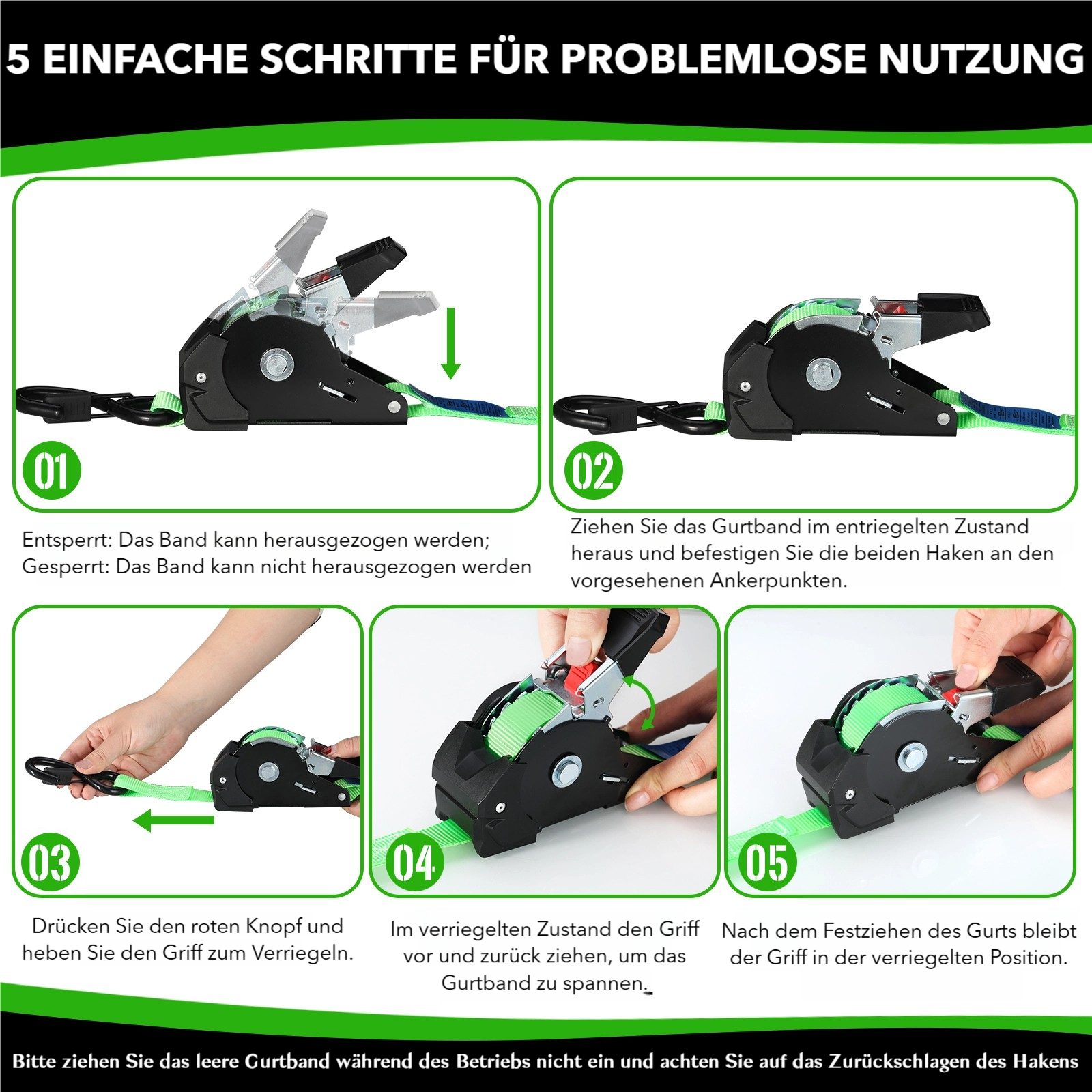 5 EINFACHE SCHRITTE FÜR PROBLEMLOSE NUTZUNG

01

Entsperrt: Das Band kann herausgezogen werden;
Gesperrt: Das Band kann nicht herausgezogen werden

02

Ziehen Sie das Gurtband im entriegelten Zustand heraus und befestigen Sie die beiden Haken an den vorgesehenen Ankerpunkten.

03

Drücken Sie den roten Knopf und heben Sie den Griff zum Verriegeln.

04

Im verriegelten Zustand den Griff vor und zurück ziehen, um das Gurtband zu spannen.

05

Nach dem Festziehen des Gurts bleibt der Griff in der verriegelten Position.

Bitte ziehen Sie das leere Gurtband während des Betriebs nicht ein und achten Sie auf das Zurückschlagen des Hakens