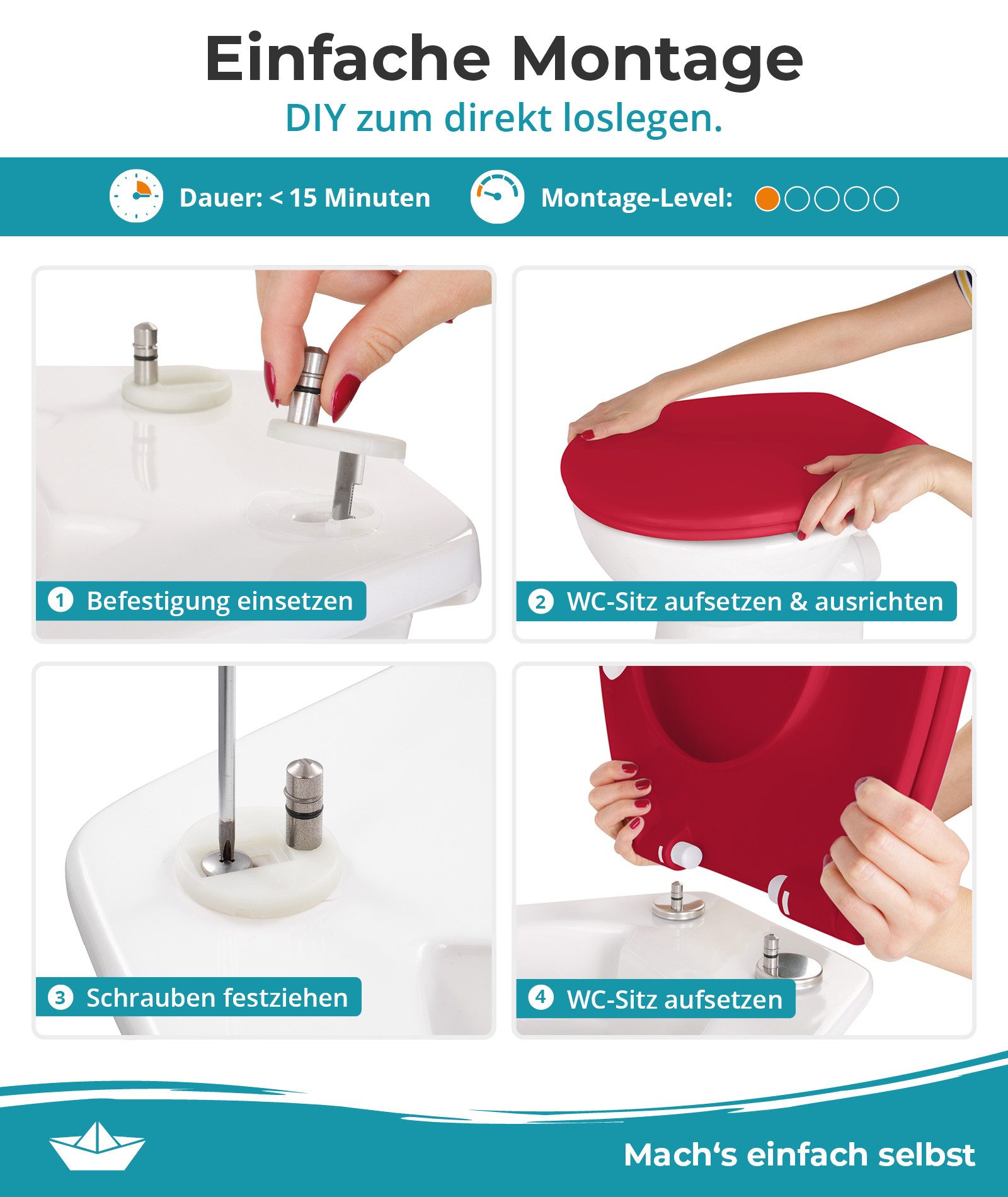 Einfache Montage

DIY zum direkt loslegen.

Dauer: < 15 Minuten

Montage-Level:

1 Befestigung einsetzen

2 WC-Sitz aufsetzen & ausrichten

3 Schrauben festziehen

4 WC-Sitz aufsetzen

Mach‘s einfach selbst