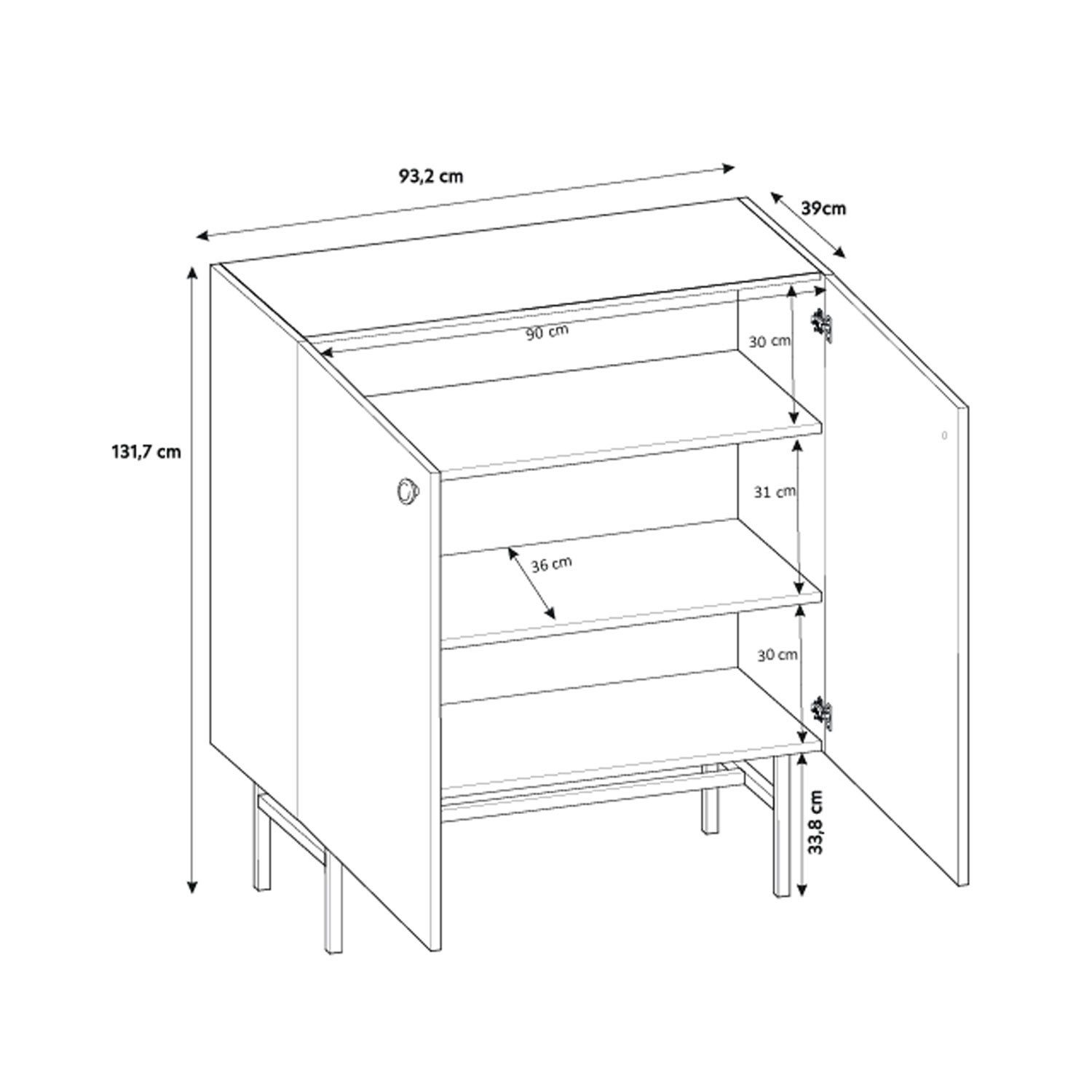 93,2 cm

39cm

131,7 cm

90 cm

30 cm

31 cm

36 cm

30 cm

33,8 cm