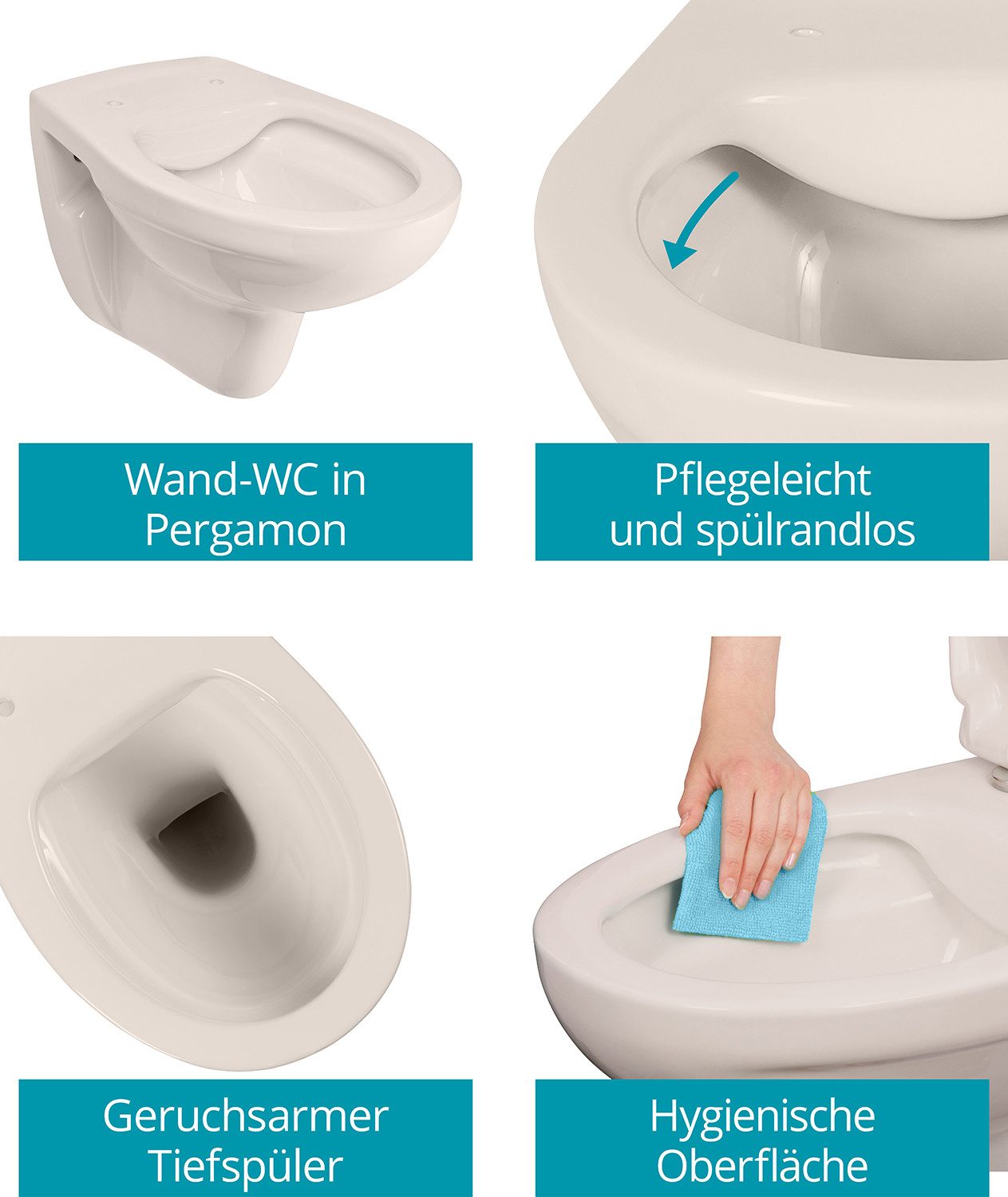 Wand-WC in Pergamon

Pflegeleicht und spülrandlos

Geruchsarmer Tiefspüler

Hygienische Oberfläche