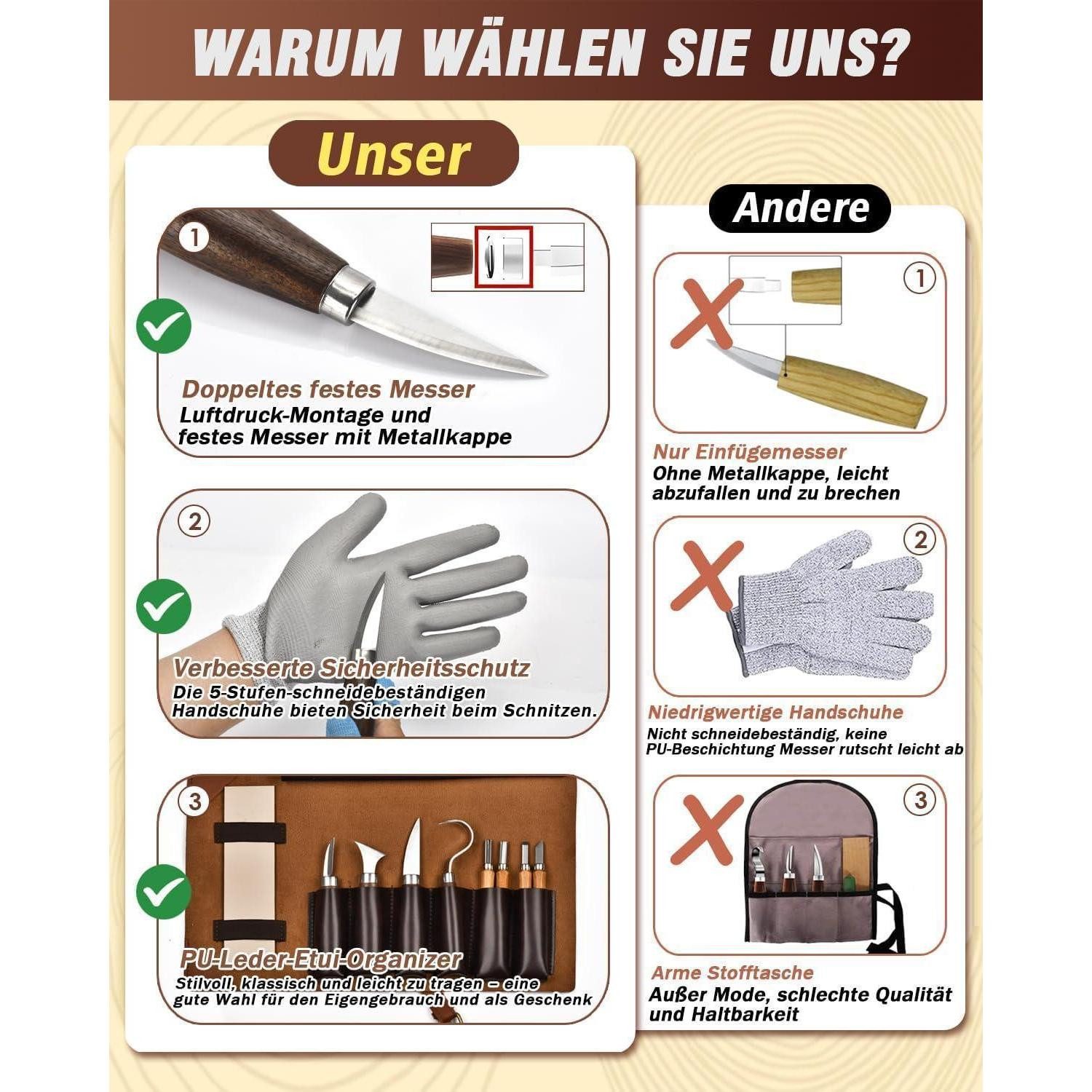 WARUM WÄHLEN SIE UNS?

Unser

1

Doppeltes festes Messer
Luftdruck-Montage und festes Messer mit Metallkappe

2

Verbesserte Sicherheitsschutz
Die 5-Stufen-schneidebeständigen Handschuhe bieten Sicherheit beim Schnitzen.

3

PU-Leder-Etui-Organizer
Stilvoll, klassisch und leicht zu tragen – eine gute Wahl für den Eigengebrauch und als Geschenk

Andere

1

Nur Einfügemesser
Ohne Metallkappe, leicht abzufallen und zu brechen

2

Niedrigwertige Handschuhe
Nicht schneidebeständig, keine PU-Beschichtung Messer rutscht leicht ab

3

Arme Stofftasche
Außer Mode, schlechte Qualität und Haltbarkeit