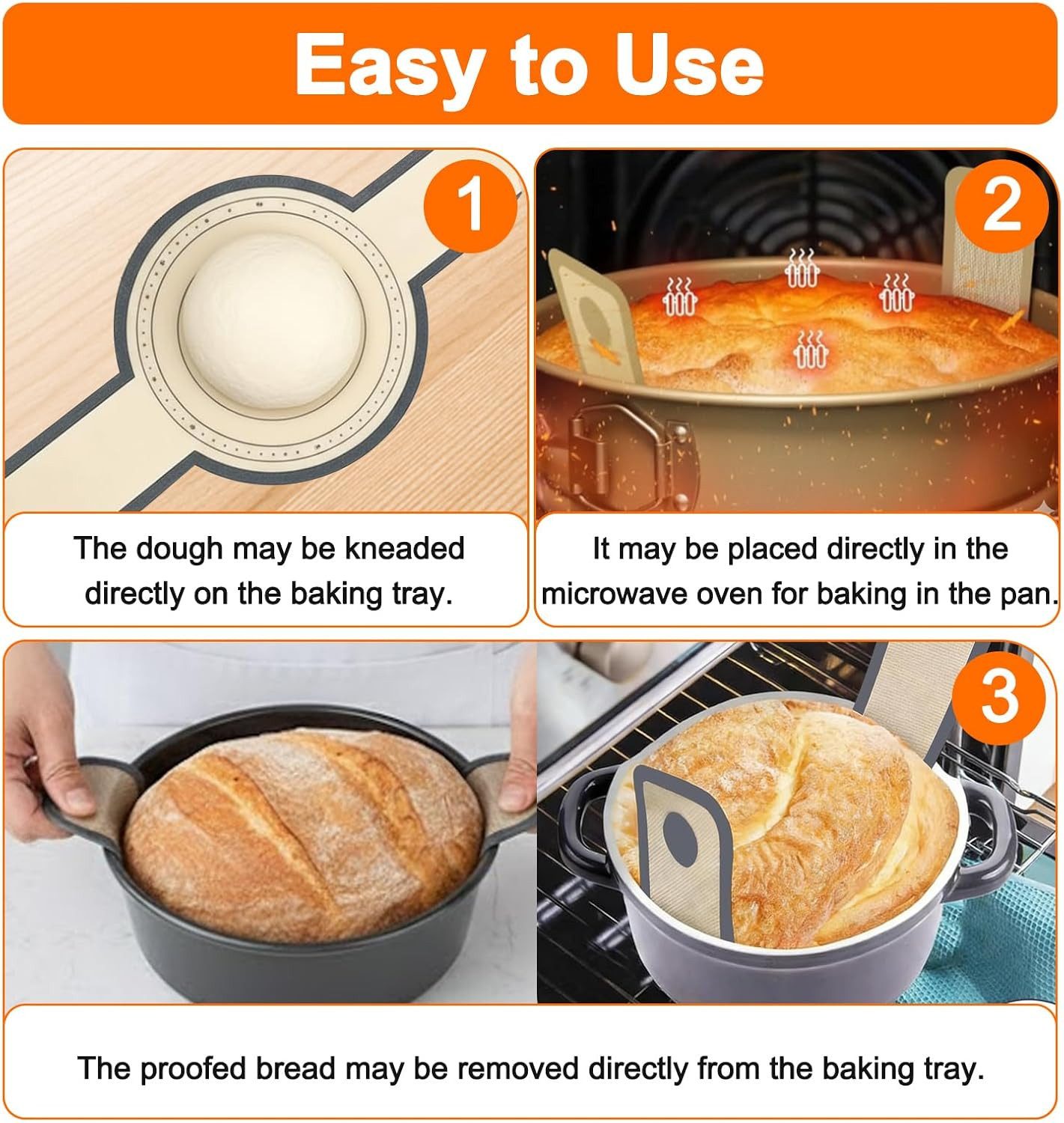 Easy to Use

1

The dough may be kneaded directly on the baking tray.

2

It may be placed directly in the microwave oven for baking in the pan.

3

The proofed bread may be removed directly from the baking tray.