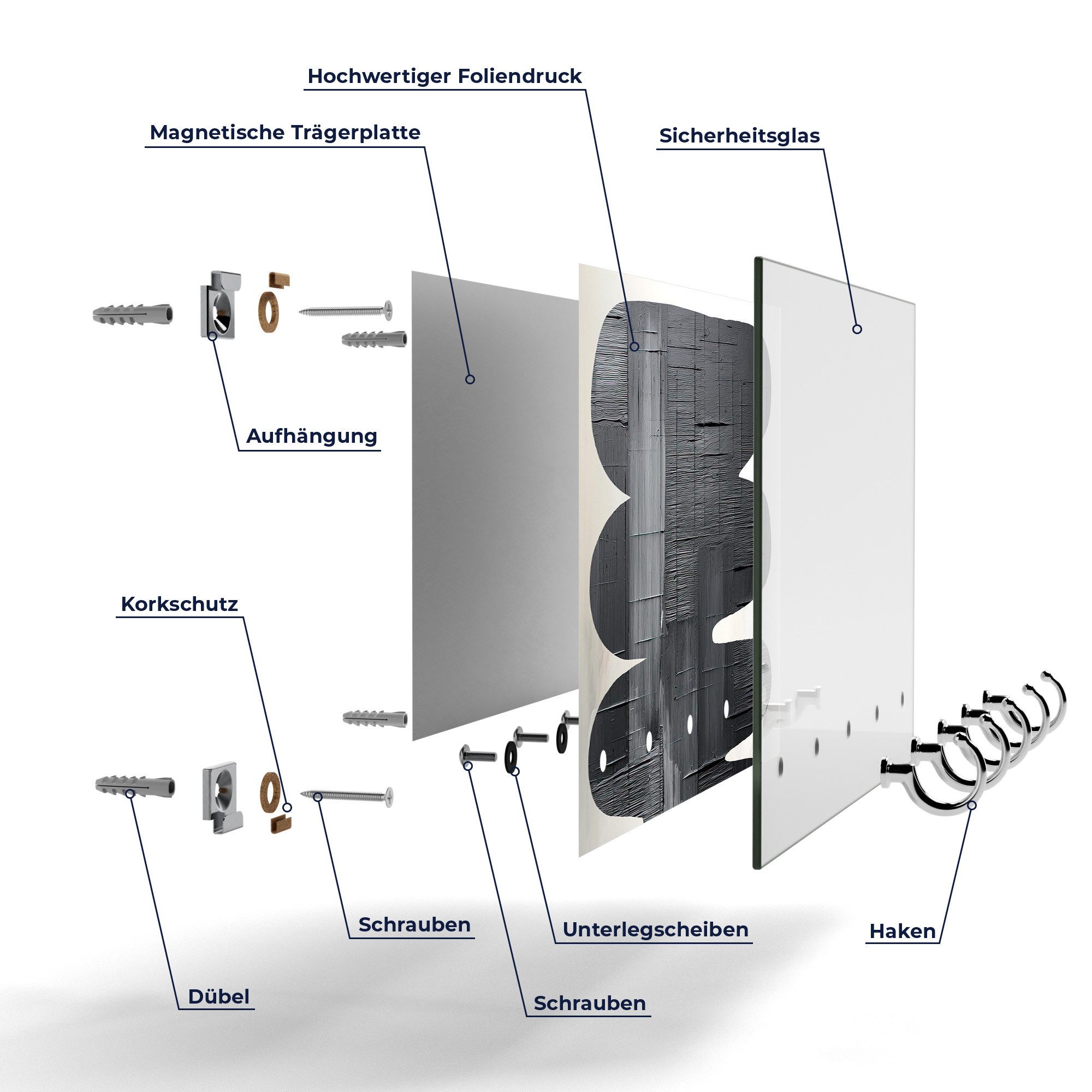 Hochwertiger Foliendruck

Magnetische Trägerplatte

Sicherheitsglas

Aufhängung

Korkschutz

Schrauben

Unterlegscheiben

Haken

Dübel

Schrauben