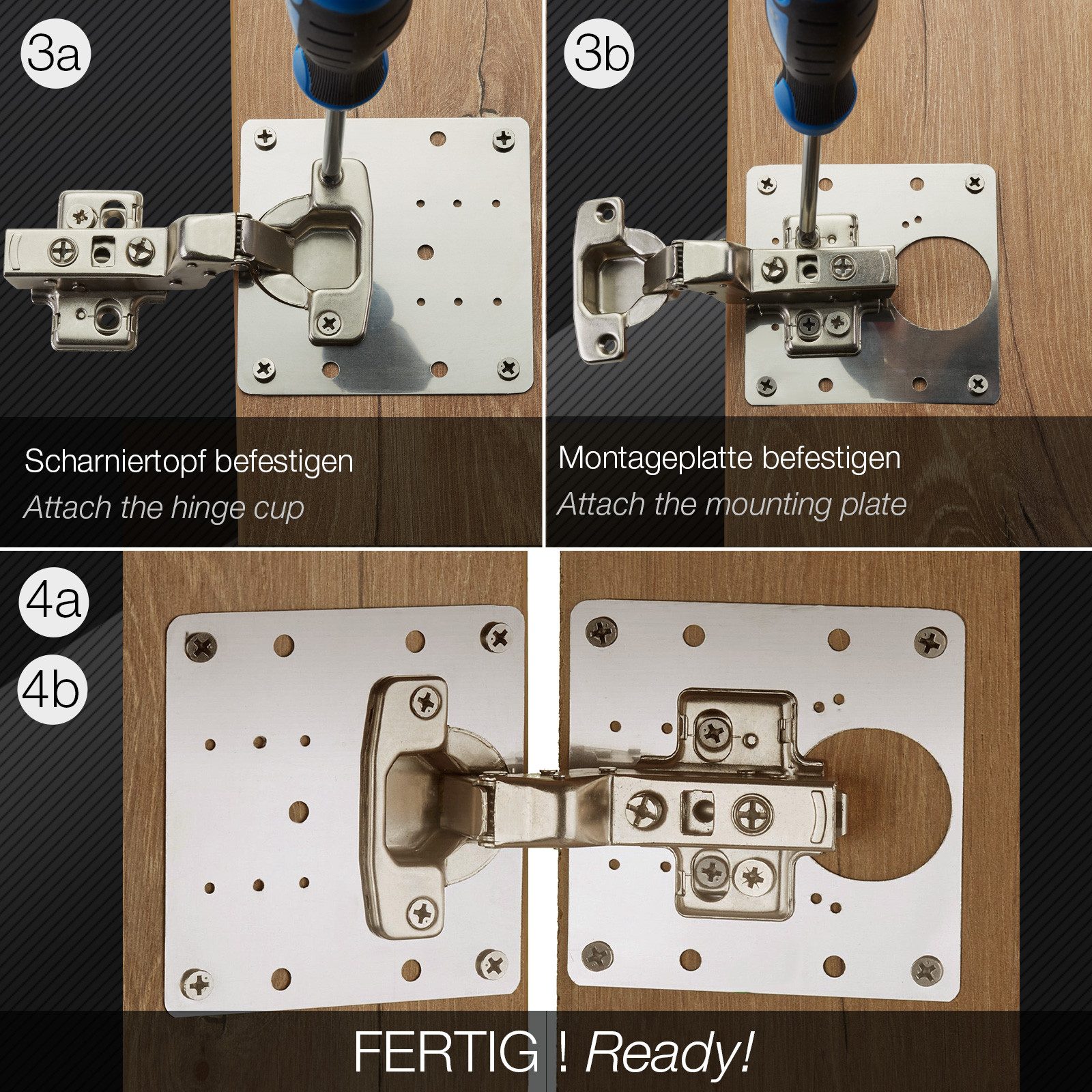 3a

Scharniertopf befestigen

Attach the hinge cup

3b

Montageplatte befestigen

Attach the mounting plate

4a

4b

FERTIG ! Ready!