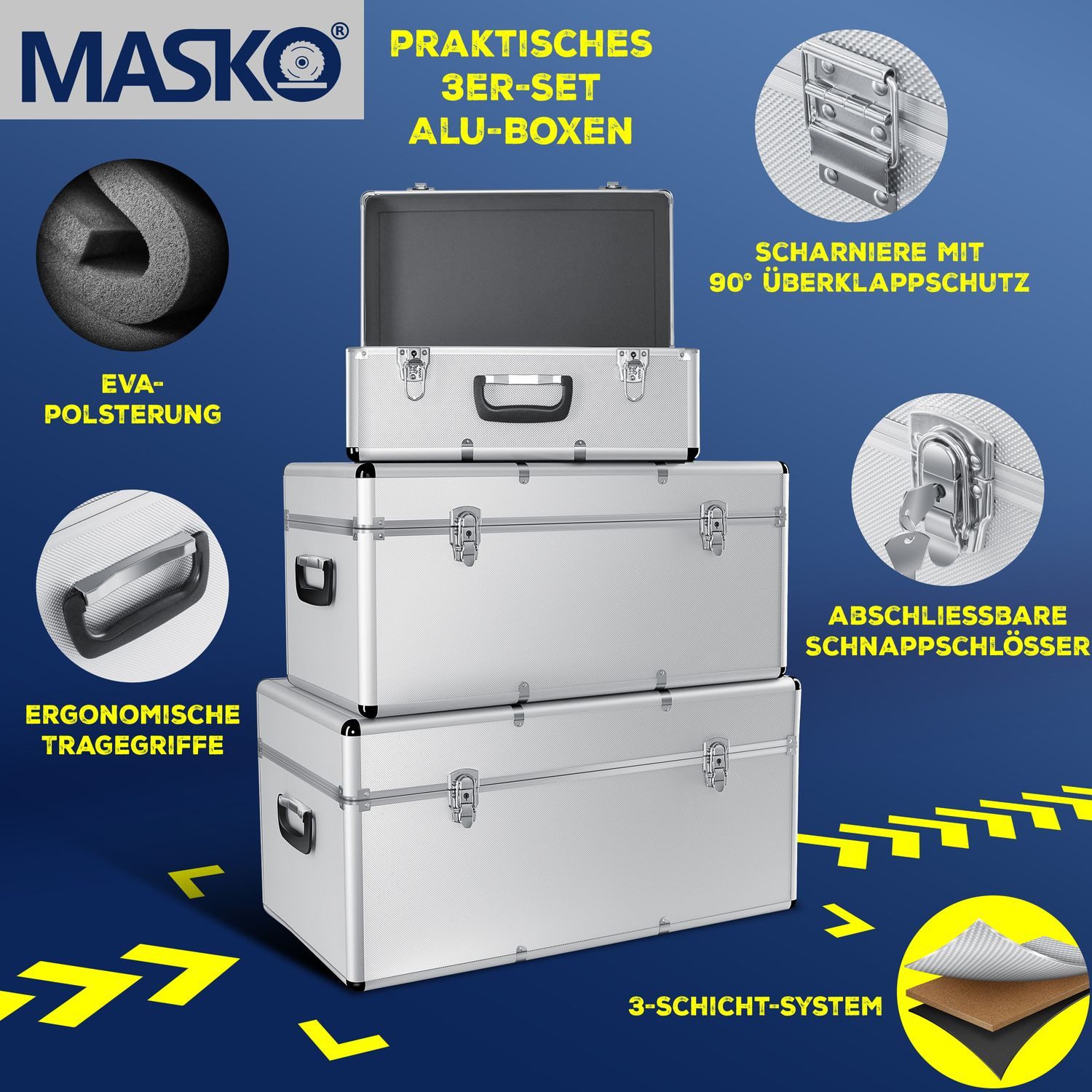 MASKO®

PRAKTISCHES 3ER-SET ALU-BOXEN

SCHARNIERE MIT 90° ÜBERKLAPPSCHUTZ

EVA-POLSTERUNG

ABSCHLIESSBARE SCHNAPPSCHLÖSSER

ERGONOMISCHE TRAGEGRIFFE

3-SCHICHT-SYSTEM