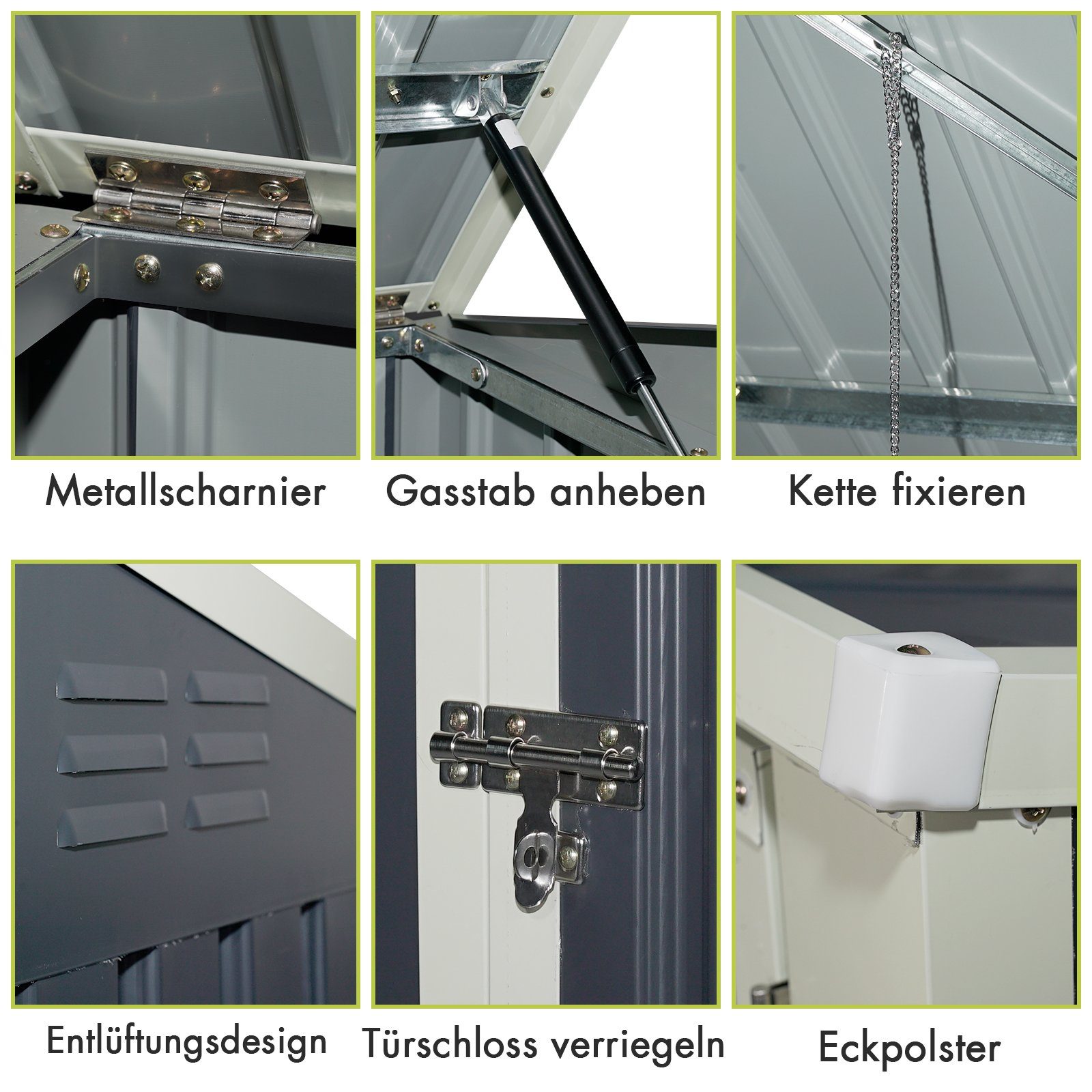 Metallscharnier

Gasstab anheben

Kette fixieren

Entlüftungsdesign

Türschloss verriegeln

Eckpolster