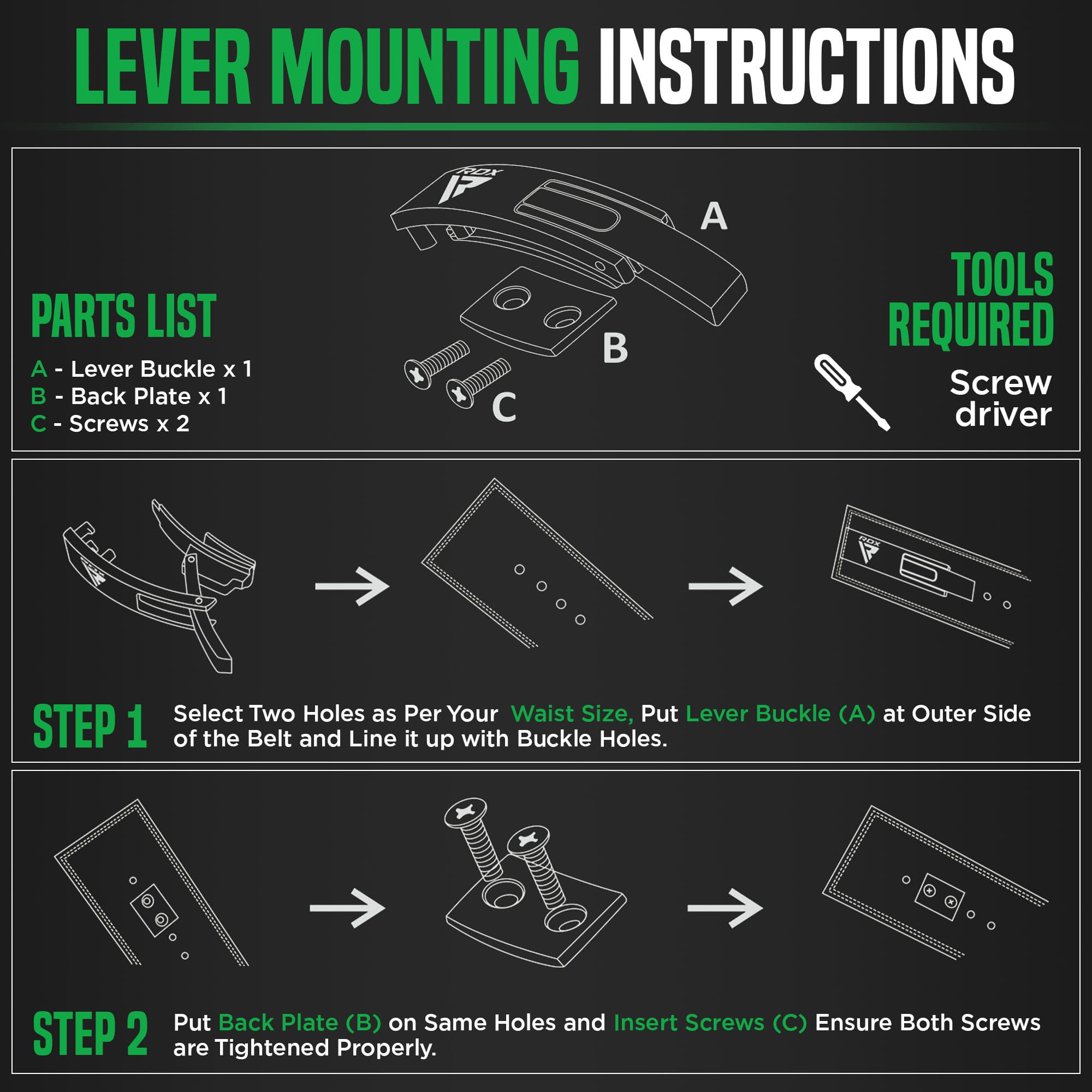 LEVER MOUNTING INSTRUCTIONS

PARTS LIST

A - Lever Buckle x 1
B - Back Plate x 1
C - Screws x 2

RDX

A

B

C

TOOLS REQUIRED

Screw driver

RDX

STEP 1 Select Two Holes as Per Your Waist Size, Put Lever Buckle (A) at Outer Side of the Belt and Line it up with Buckle Holes.

STEP 2 Put Back Plate (B) on Same Holes and Insert Screws (C) Ensure Both Screws are Tightened Properly.