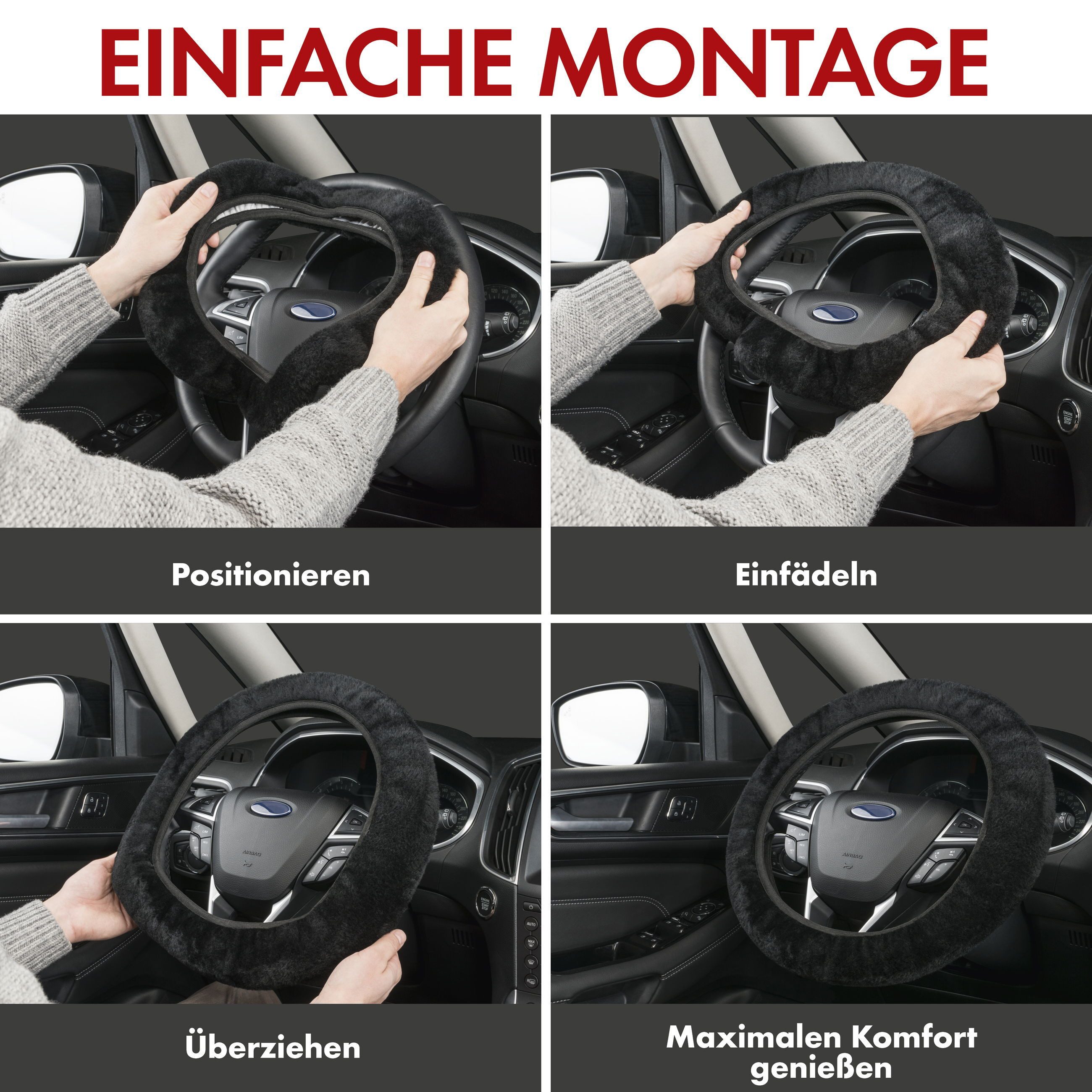 EINFACHE MONTAGE

Positionieren

Einfädeln

Überziehen

Maximalen Komfort genießen