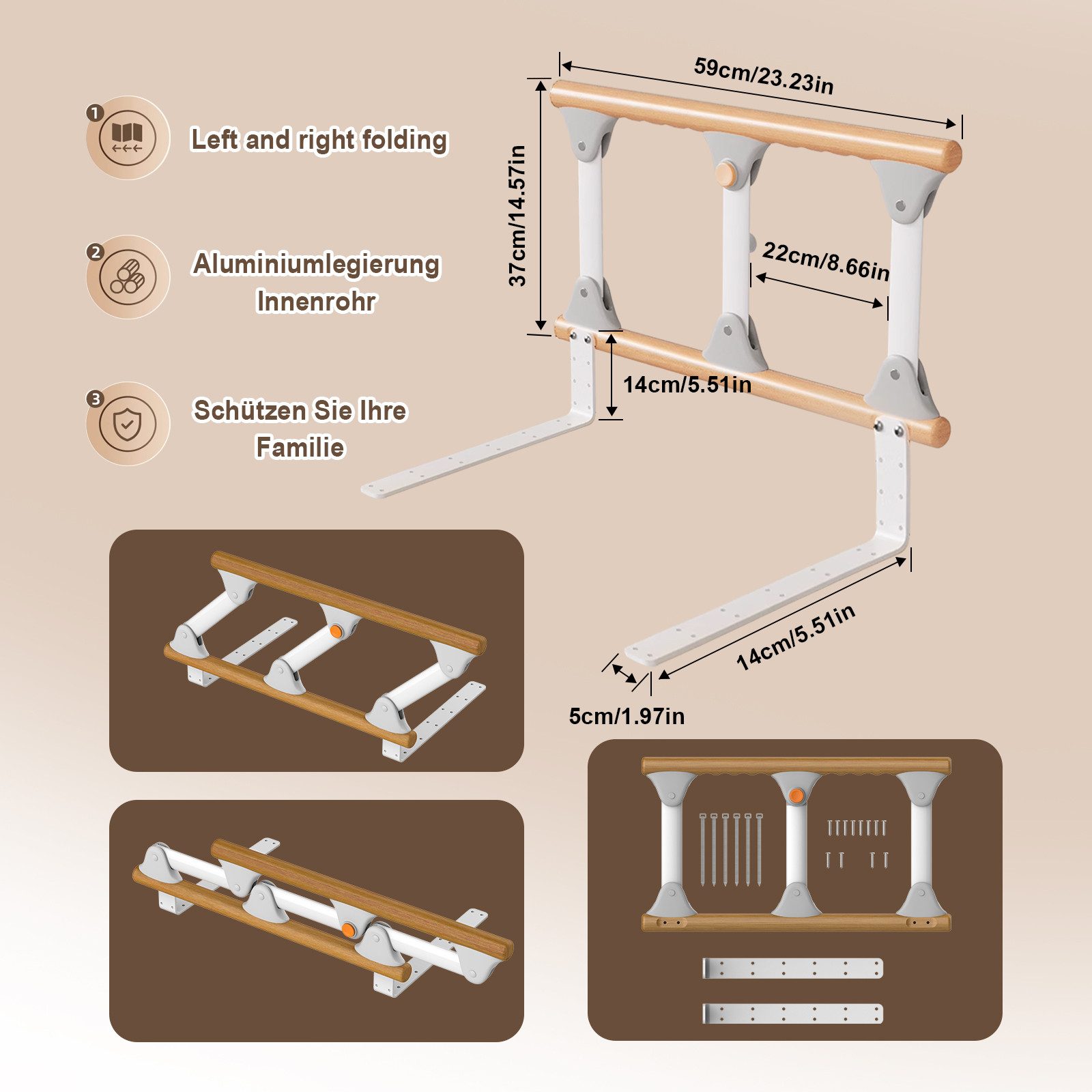 1 Left and right folding

2 Aluminiumlegierung Innenrohr

3 Schützen Sie Ihre Familie

59cm/23.23in

37cm/14.57in

22cm/8.66in

14cm/5.51in

14cm/5.51in

5cm/1.97in