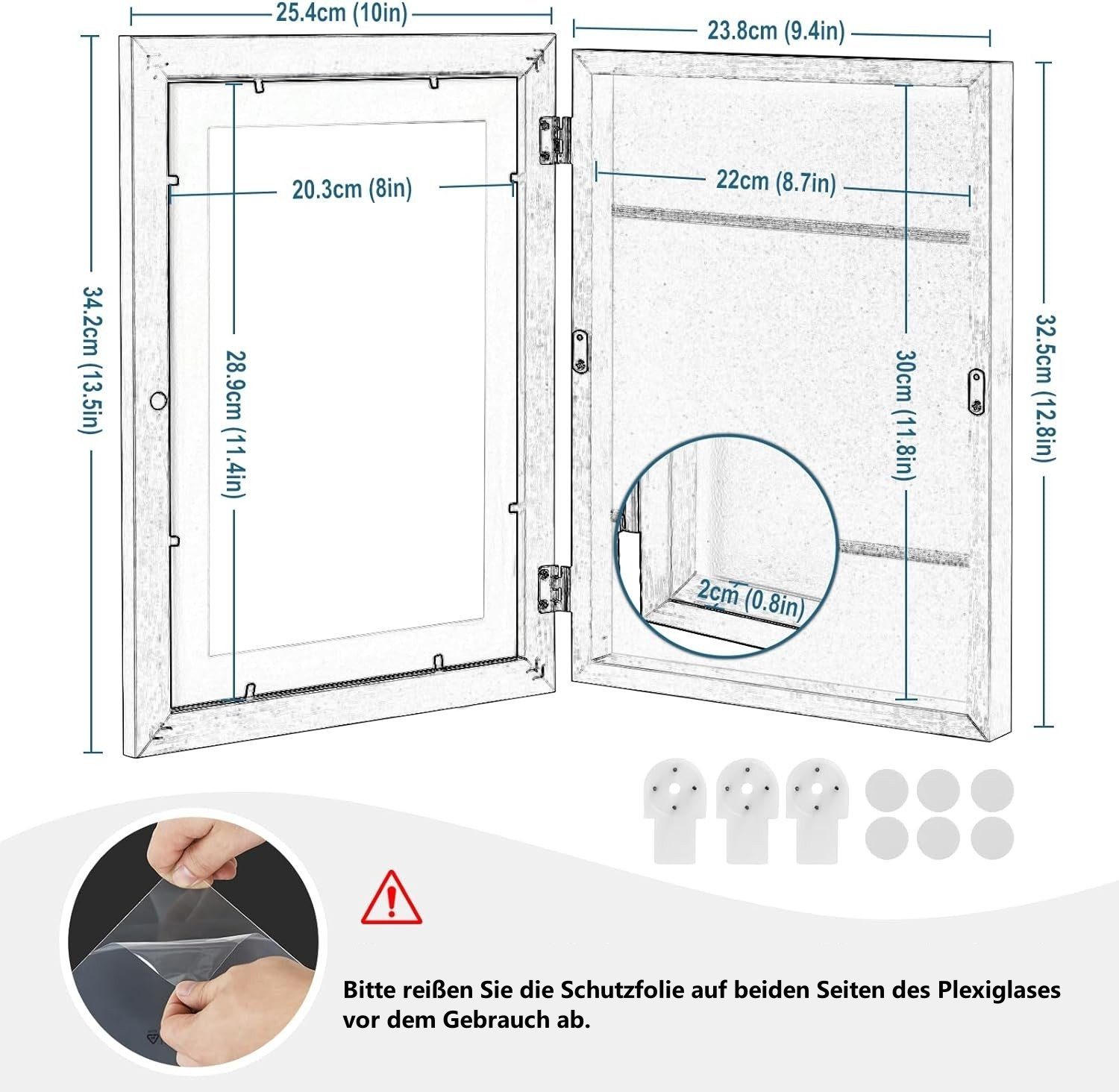 25.4cm (10in)

23.8cm (9.4in)

20.3cm (8in)

22cm (8.7in)

34.2cm (13.5in)

28.9cm (11.4in)

30cm (11.8in)

32.5cm (12.8in)

2cm (0.8in)

Bitte reißen Sie die Schutzfolie auf beiden Seiten des Plexiglases vor dem Gebrauch ab.