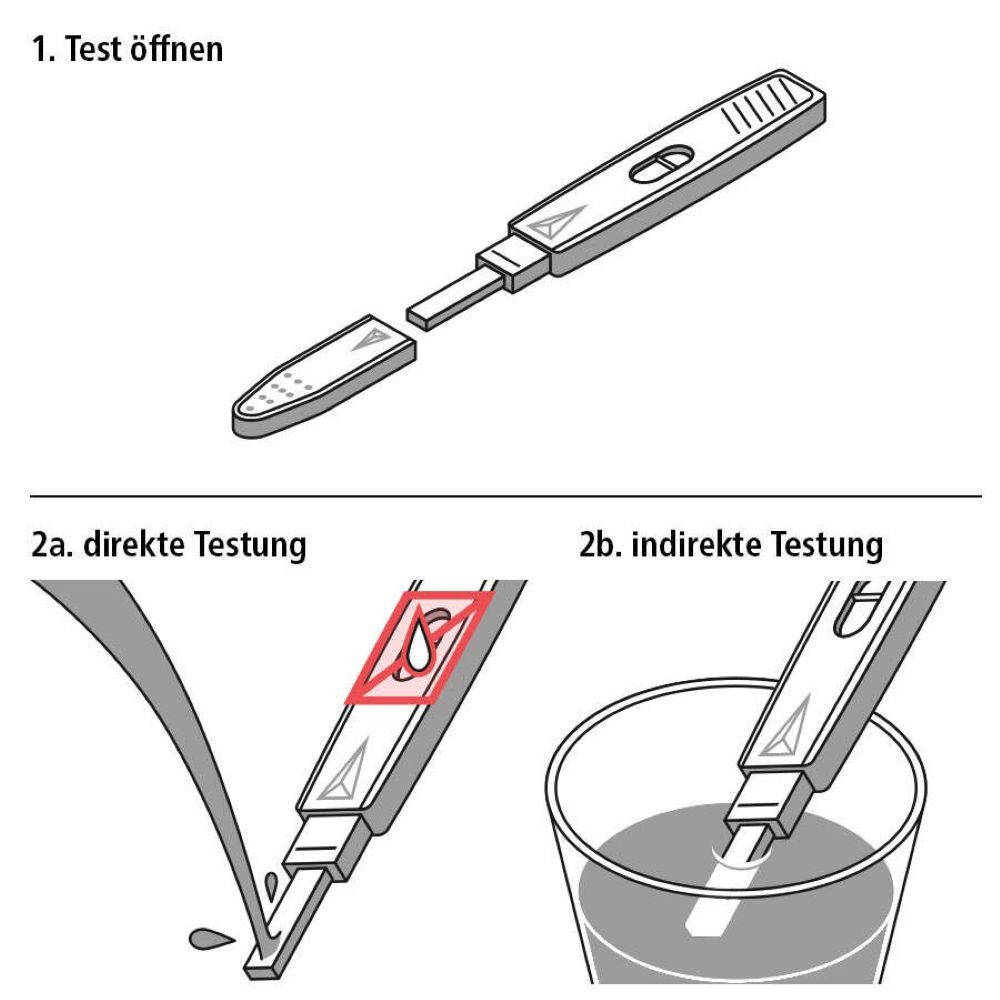 1. Test öffnen

2a. direkte Testung

2b. indirekte Testung