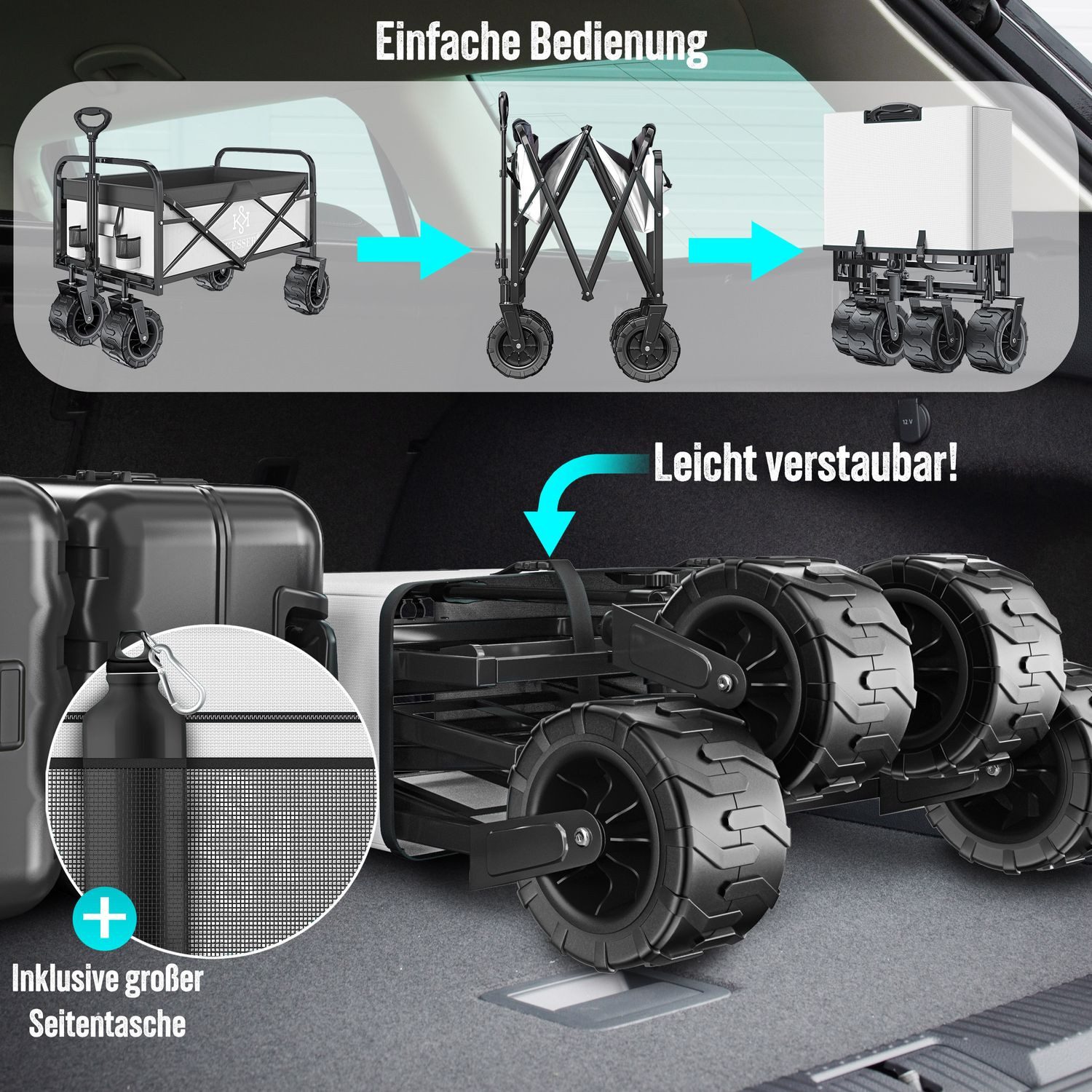 Einfache Bedienung

KESSER

12 V

Leicht verstaubar!

Inklusive großer Seitentasche