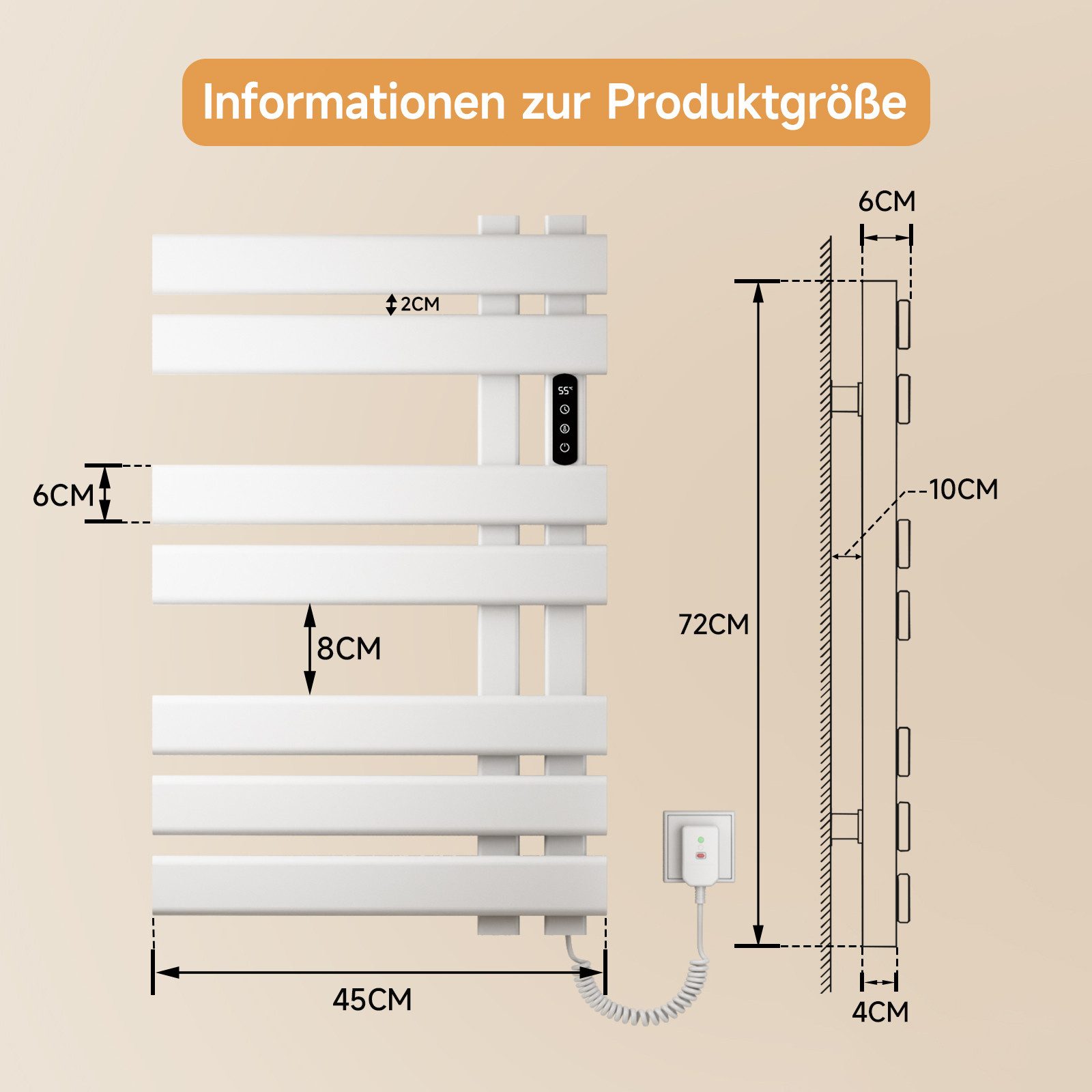 Informationen zur Produktgröße

2CM

55°

6CM

8CM

45CM

6CM

10CM

72CM

4CM