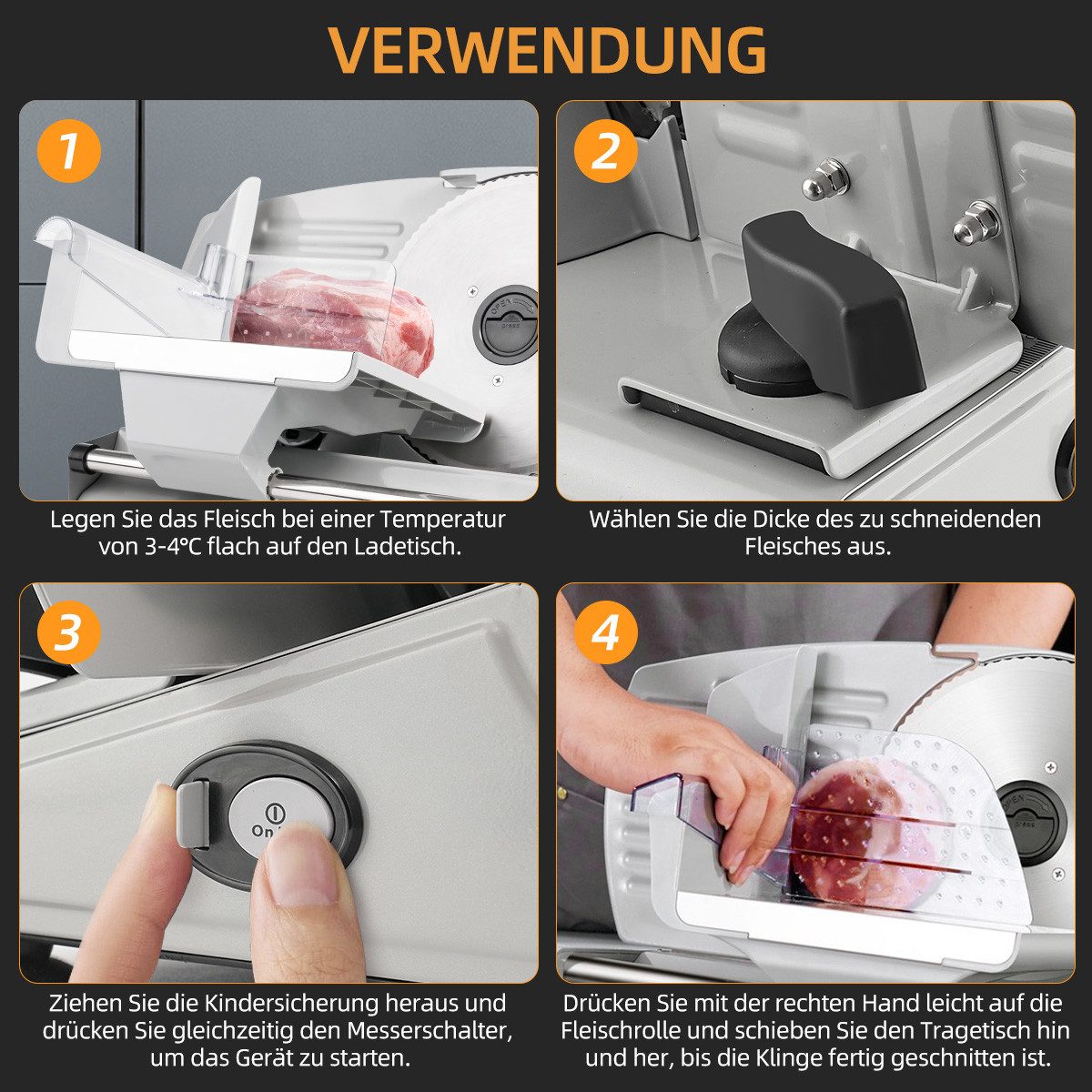 VERWENDUNG

1

OPEN
press

Legen Sie das Fleisch bei einer Temperatur von 3-4°C flach auf den Ladetisch.

2

Wählen Sie die Dicke des zu schneidenden Fleisches aus.

3

On

Ziehen Sie die Kindersicherung heraus und drücken Sie gleichzeitig den Messerschalter, um das Gerät zu starten.

4

OPEN
press

Drücken Sie mit der rechten Hand leicht auf die Fleischrolle und schieben Sie den Tragetisch hin und her, bis die Klinge fertig geschnitten ist.